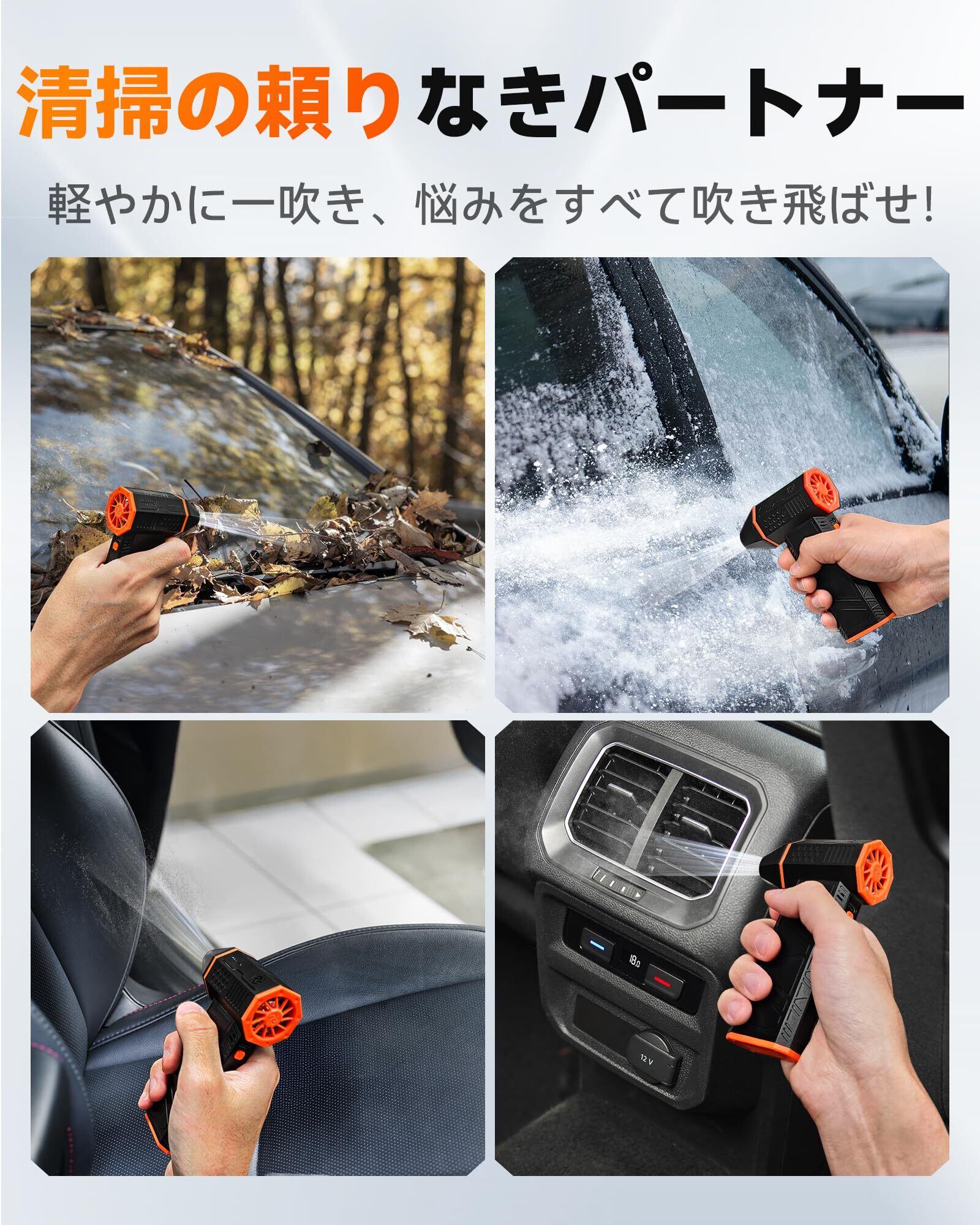 清掃の頼りなきパートナー

軽やかに一吹き、悩みをすべて吹き飛ばせ!

18.0

12 V