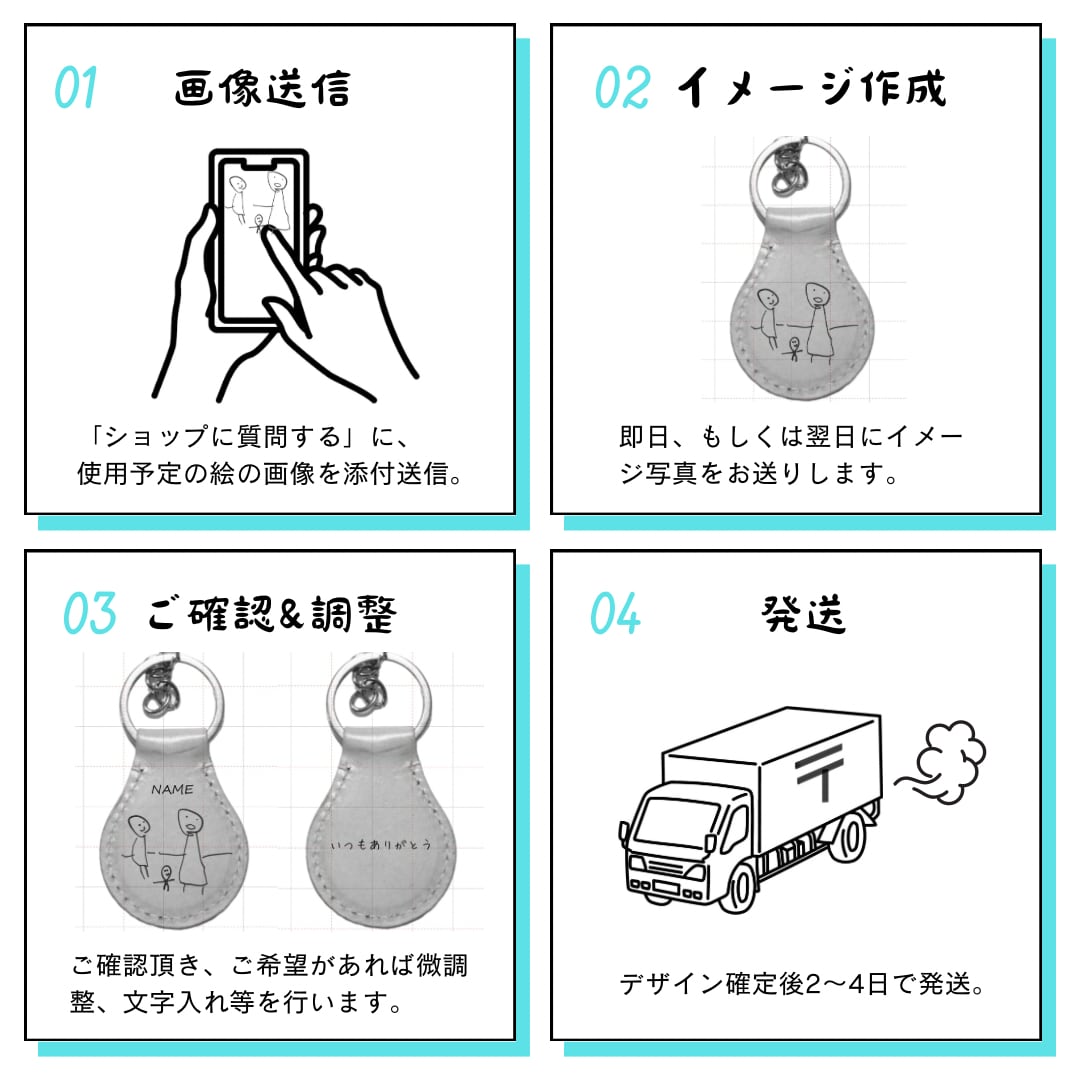 01 画像送信

「ショップに質問する」に、使用予定の絵の画像を添付送信。

02 イメージ作成

即日、もしくは翌日にイメージ写真をお送りします。

03 ご確認&調整

NAME

いつもありがとう

ご確認頂き、ご希望があれば微調整、文字入れ等を行います。

04 発送

〒

デザイン確定後2〜4日で発送。