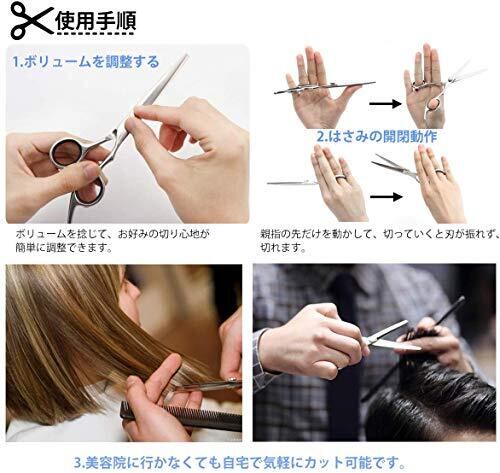 使用手順

1.ボリュームを調整する

ボリュームを捻じて、お好みの切り心地が簡単に調整できます。

2.はさみの開閉動作

親指の先だけを動かして、切っていくと刃が振れず、切れます。

3.美容院に行かなくても自宅で気軽にカット可能です。