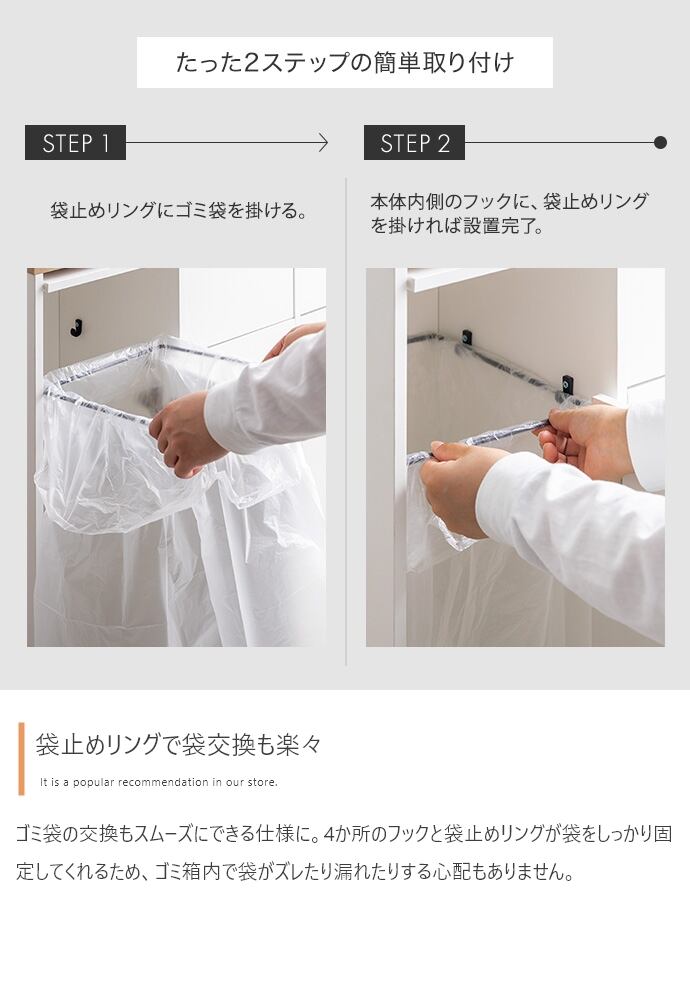 たった2ステップの簡単取り付け

STEP 1

袋止めリングにゴミ袋を掛ける。

STEP 2

本体内側のフックに、袋止めリングを掛ければ設置完了。

袋止めリングで袋交換も楽々

It is a popular recommendation in our store.

ゴミ袋の交換もスムーズにできる仕様に。4か所のフックと袋止めリングが袋をしっかり固定してくれるため、ゴミ箱内で袋がズレたり漏れたりする心配もありません。