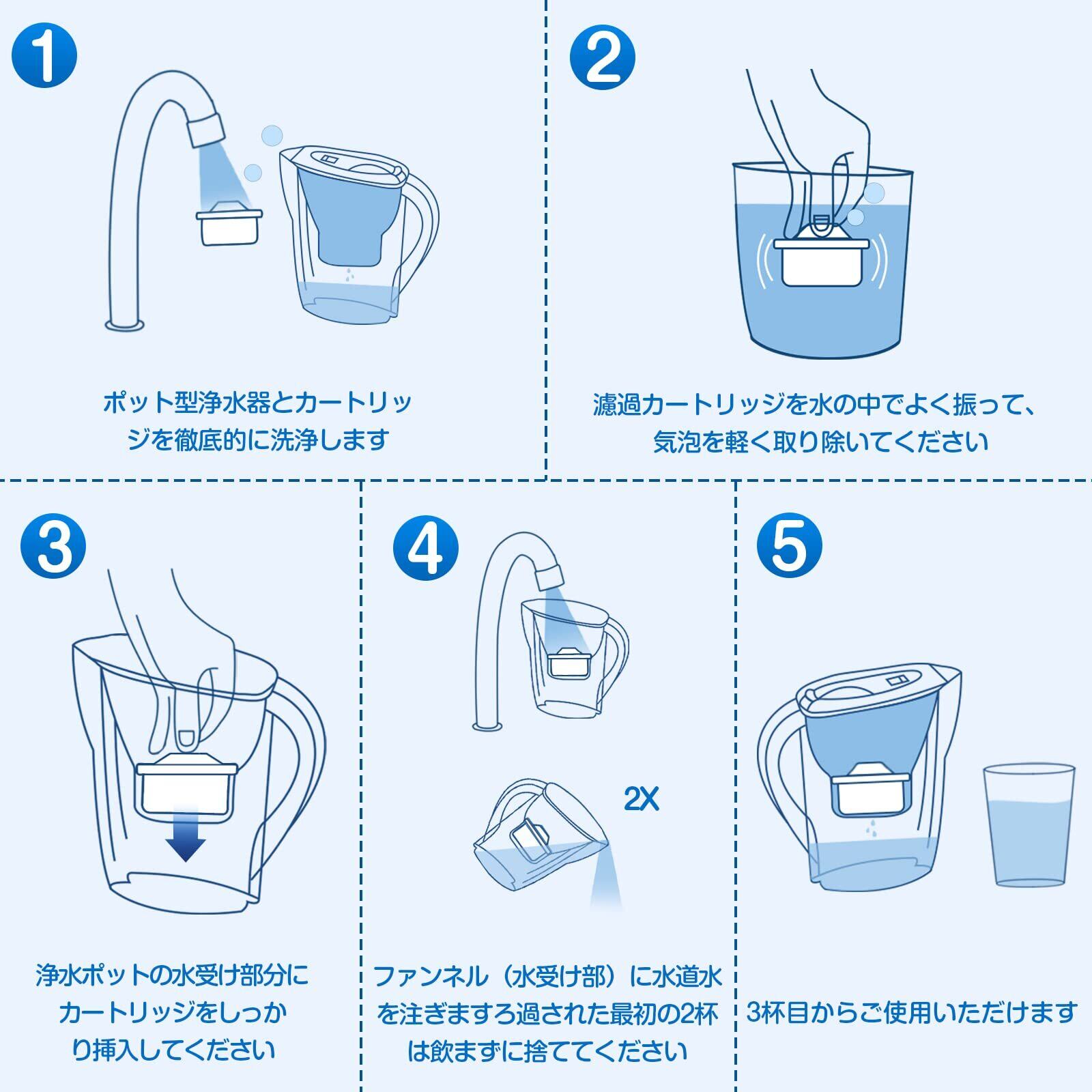 1

ポット型浄水器とカートリッジを徹底的に洗浄します

2

濾過カートリッジを水の中でよく振って、気泡を軽く取り除いてください

3

浄水ポットの水受け部分にカートリッジをしっかり挿入してください

4

2X

ファンネル（水受け部）に水道水を注ぎますろ過された最初の2杯は飲まずに捨ててください

5

3杯目からご使用いただけます