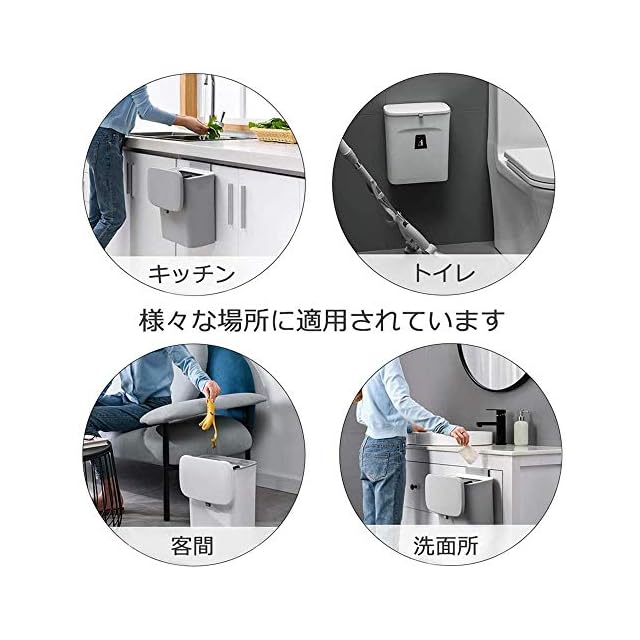 キッチン

トイレ

様々な場所に適用されています

客間

洗面所