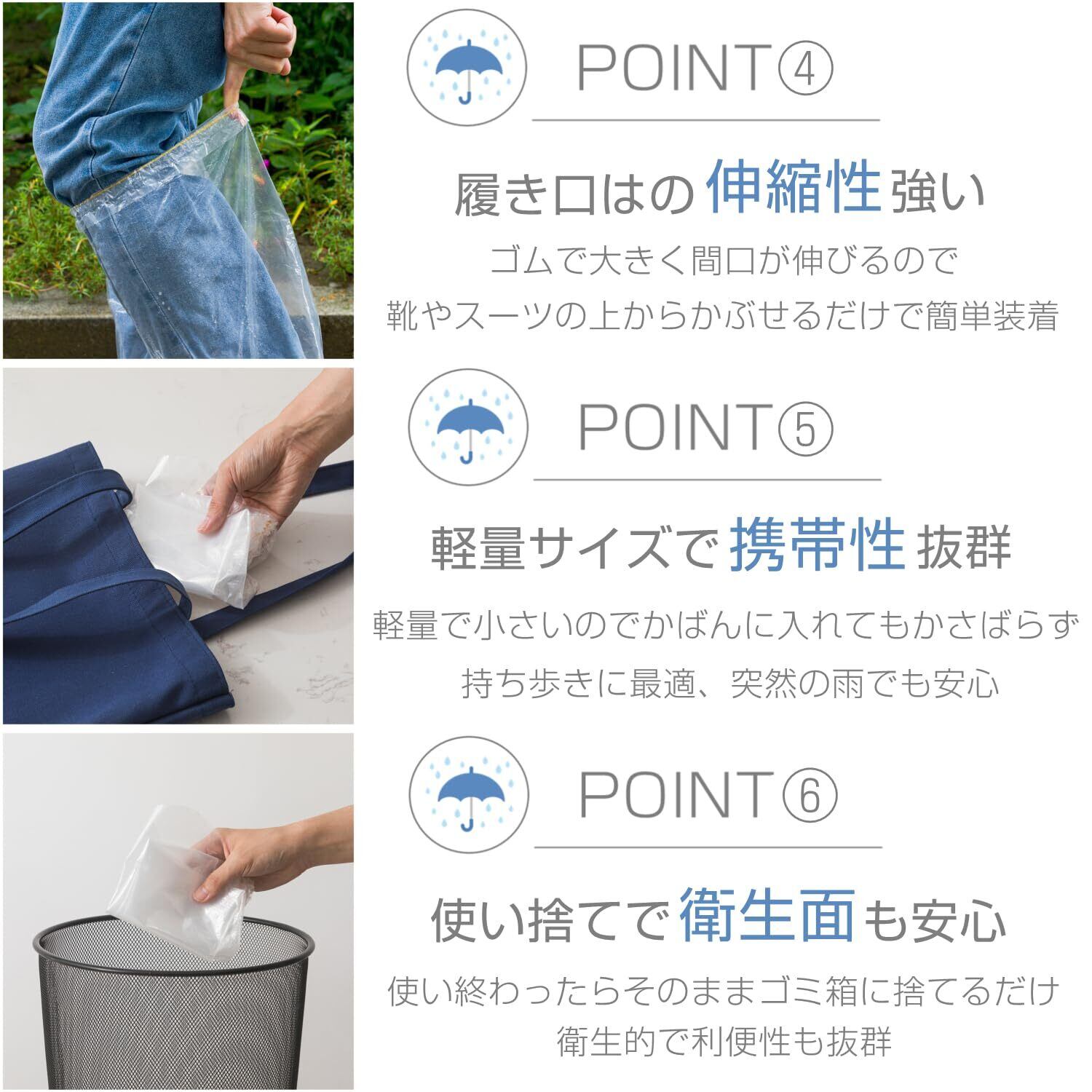 POINT④

履き口はの伸縮性強い

ゴムで大きく間口が伸びるので
靴やスーツの上からかぶせるだけで簡単装着

POINT⑤

軽量サイズで携帯性抜群

軽量で小さいのでかばんに入れてもかさばらず
持ち歩きに最適、突然の雨でも安心

POINT⑥

使い捨てで衛生面も安心

使い終わったらそのままゴミ箱に捨てるだけ
衛生的で利便性も抜群