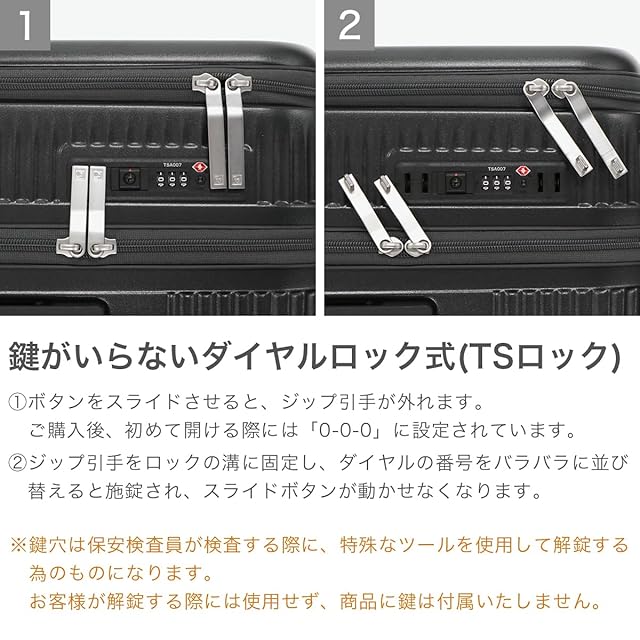 1

TSA007

2

TSA007

鍵がいらないダイヤルロック式(TSロック)

①ボタンをスライドさせると、ジップ引手が外れます。
ご購入後、初めて開ける際には「0-0-0」に設定されています。

②ジップ引手をロックの溝に固定し、ダイヤルの番号をバラバラに並び替えると施錠され、スライドボタンが動かせなくなります。

※鍵穴は保安検査員が検査する際に、特殊なツールを使用して解錠する為のものになります。
お客様が解錠する際には使用せず、商品に鍵は付属いたしません。