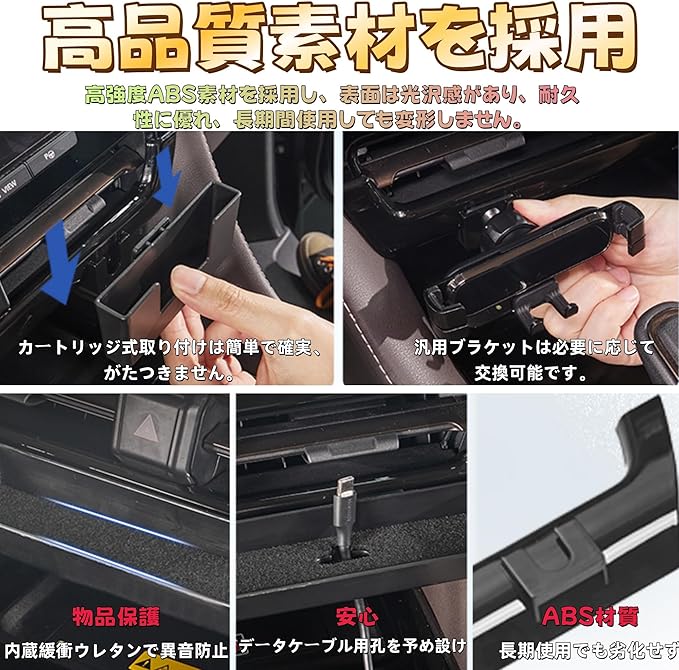 高品質素材を採用

高強度ABS素材を採用し、表面は光沢感があり、耐久性に優れ、長期間使用しても変形しません。

VIEW

カートリッジ式取り付けは簡単で確実、がたつきません。

汎用ブラケットは必要に応じて交換可能です。

物品保護
内蔵緩衝ウレタンで異音防止

安心
データケーブル用孔を予め設け

ABS材質
長期使用でも劣化せず