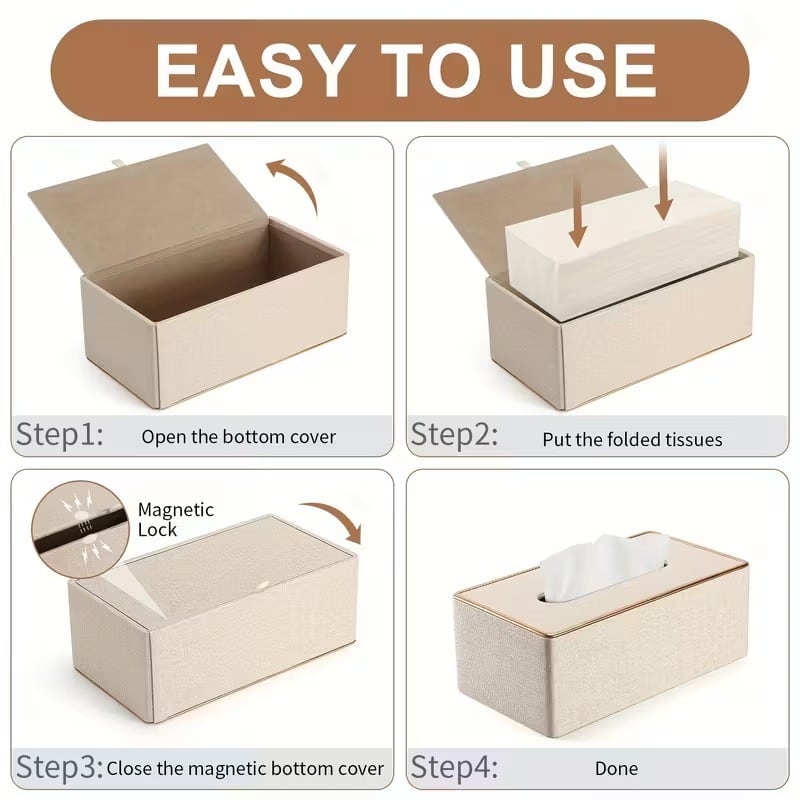 EASY TO USE

Step1: Open the bottom cover

Step2: Put the folded tissues

Magnetic Lock

Step3: Close the magnetic bottom cover

Step4: Done