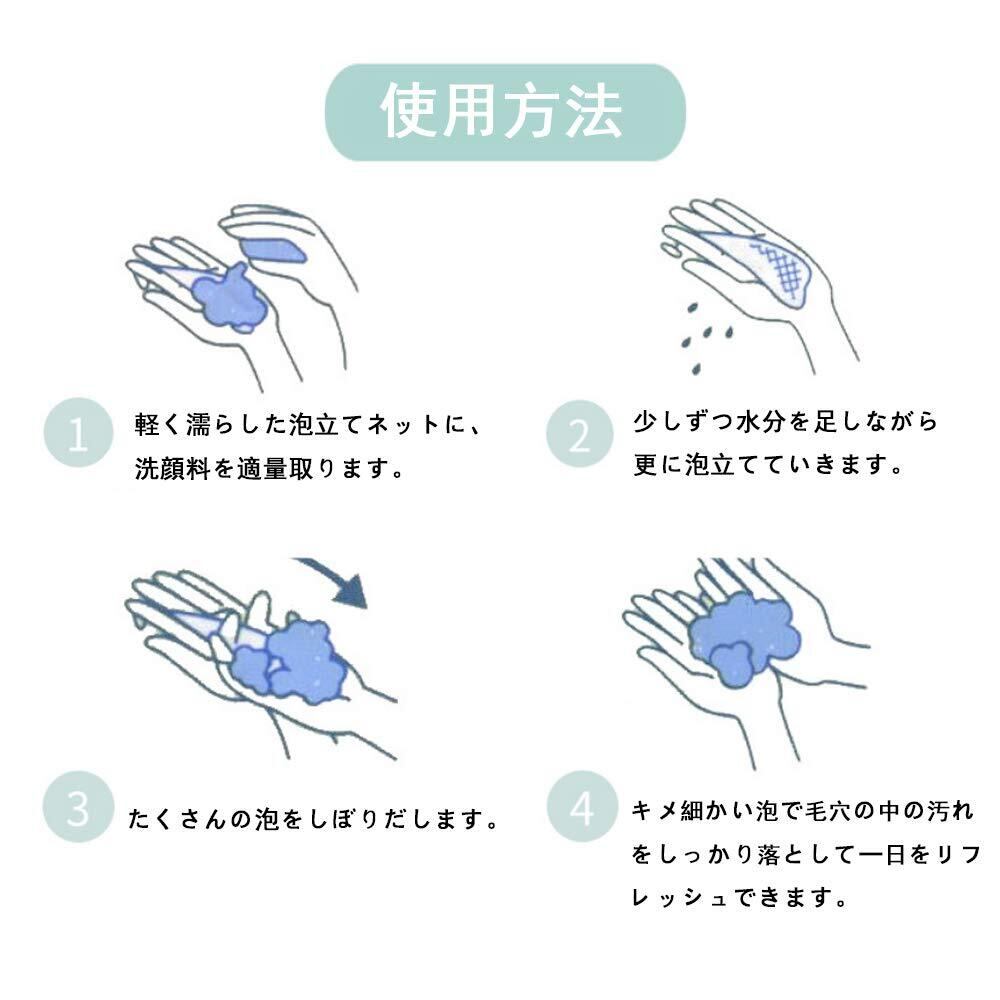 使用方法

1
軽く濡らした泡立てネットに、洗顔料を適量取ります。

2
少しずつ水分を足しながら更に泡立てていきます。

3
たくさんの泡をしぼりだします。

4
キメ細かい泡で毛穴の中の汚れをしっかり落として一日をリフレッシュできます。