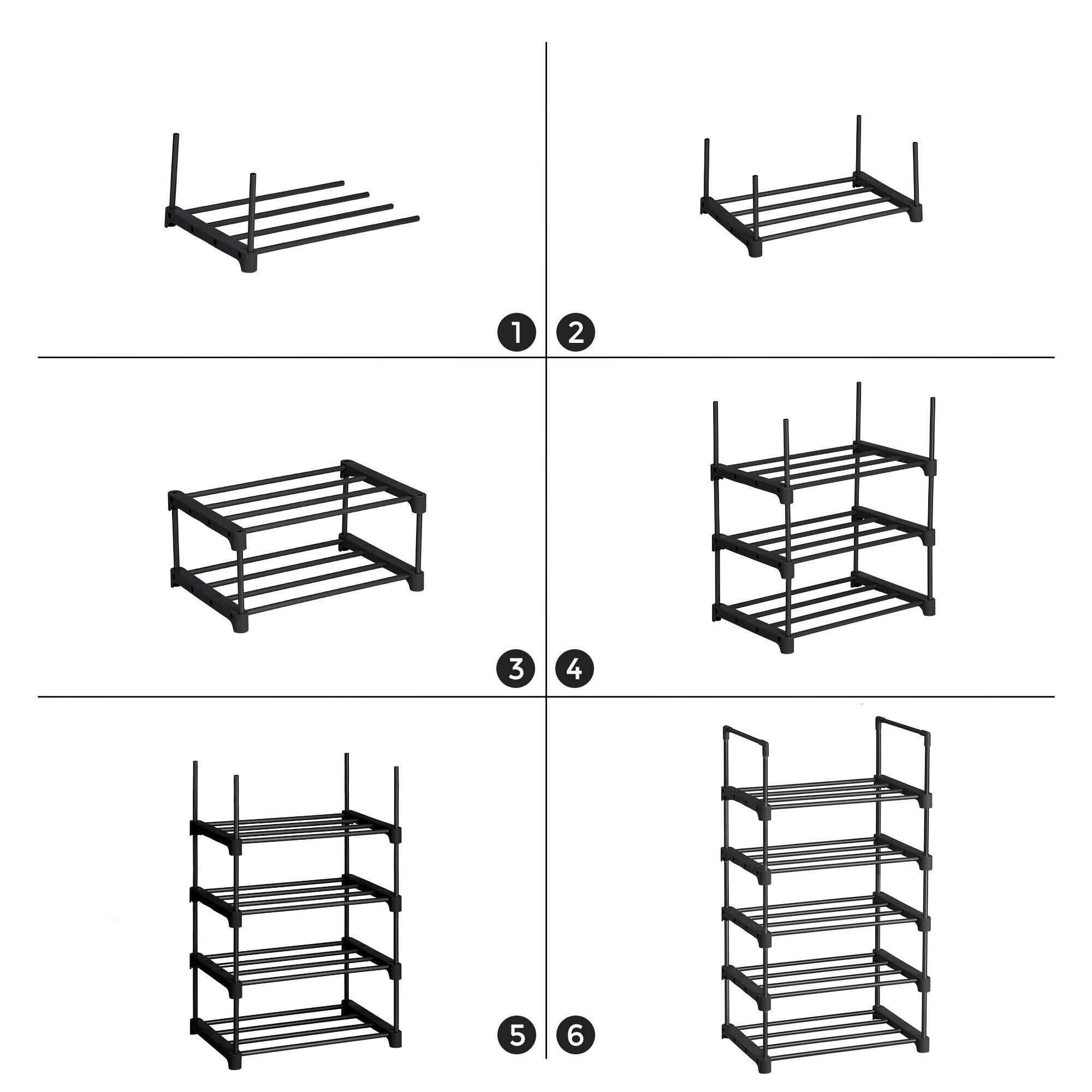 1
2
3
4
5
6