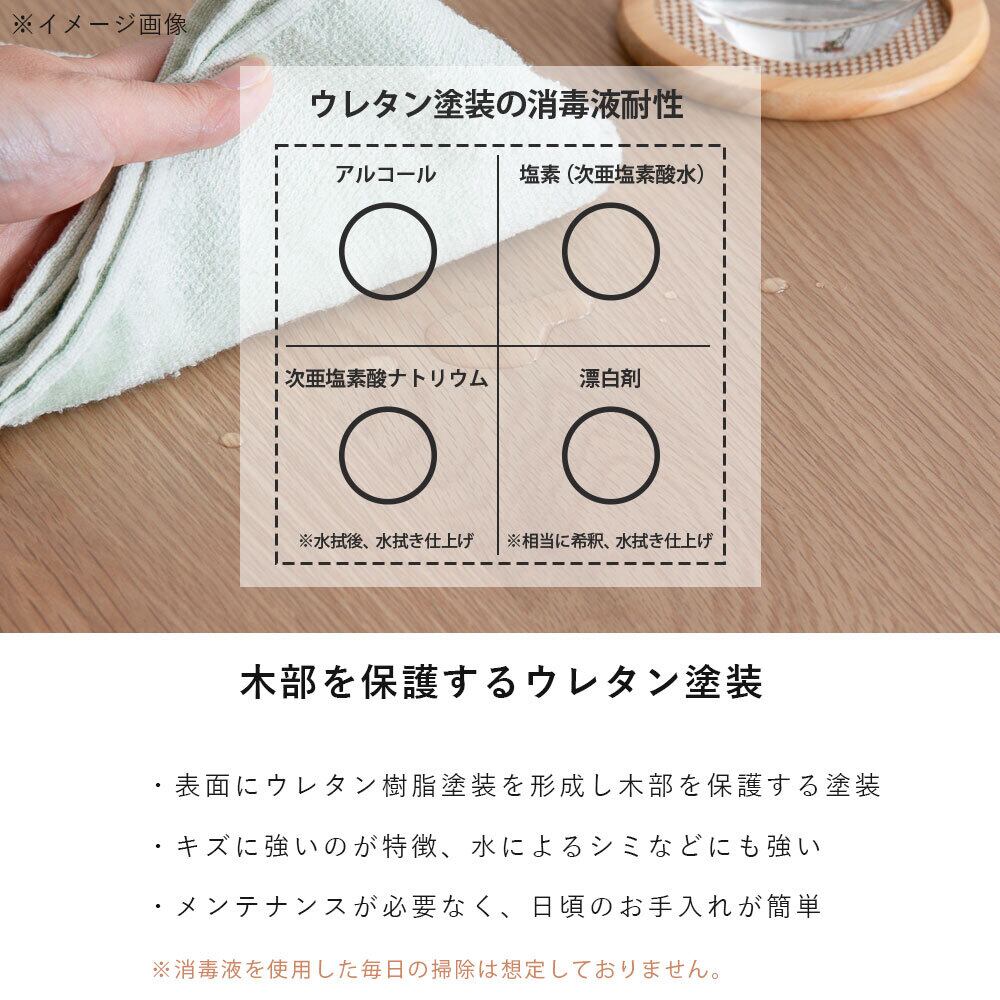 ※イメージ画像

ウレタン塗装の消毒液耐性

| アルコール | 塩素（次亜塩素酸水） |
|---|---|
| ○ | ○ |
| 次亜塩素酸ナトリウム | 漂白剤 |
| ○ | ○ |
| ※水拭後、水拭き仕上げ | ※相当に希釈、水拭き仕上げ |

木部を保護するウレタン塗装

・表面にウレタン樹脂塗装を形成し木部を保護する塗装

・キズに強いのが特徴、水によるシミなどにも強い

・メンテナンスが必要なく、日頃のお手入れが簡単

※消毒液を使用した毎日の掃除は想定しておりません。