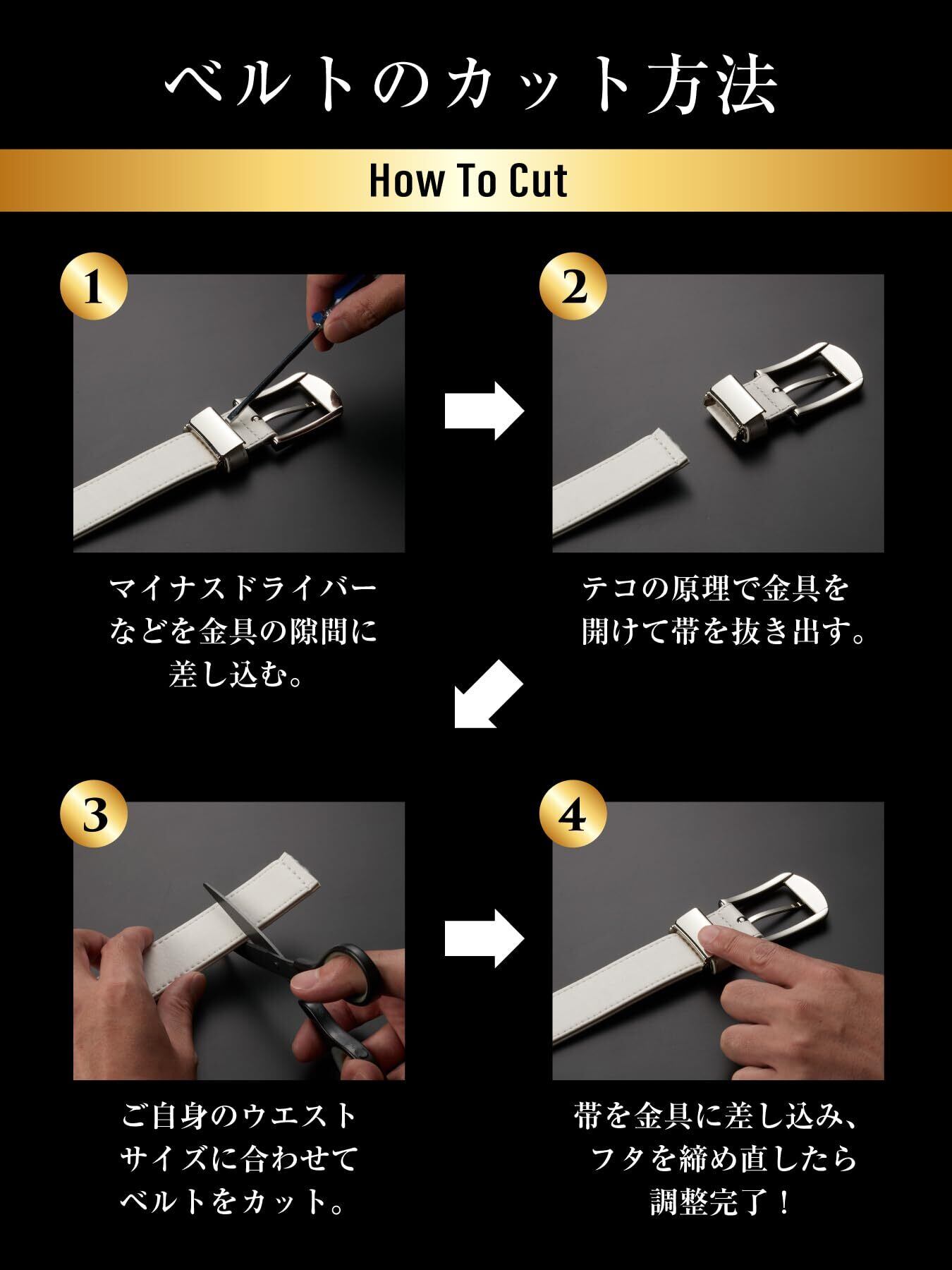 ベルトのカット方法

How To Cut

1

マイナスドライバーなどを金具の隙間に差し込む。

2

テコの原理で金具を開けて帯を抜き出す。

3

ご自身のウエストサイズに合わせてベルトをカット。

4

帯を金具に差し込み、フタを締め直したら調整完了！