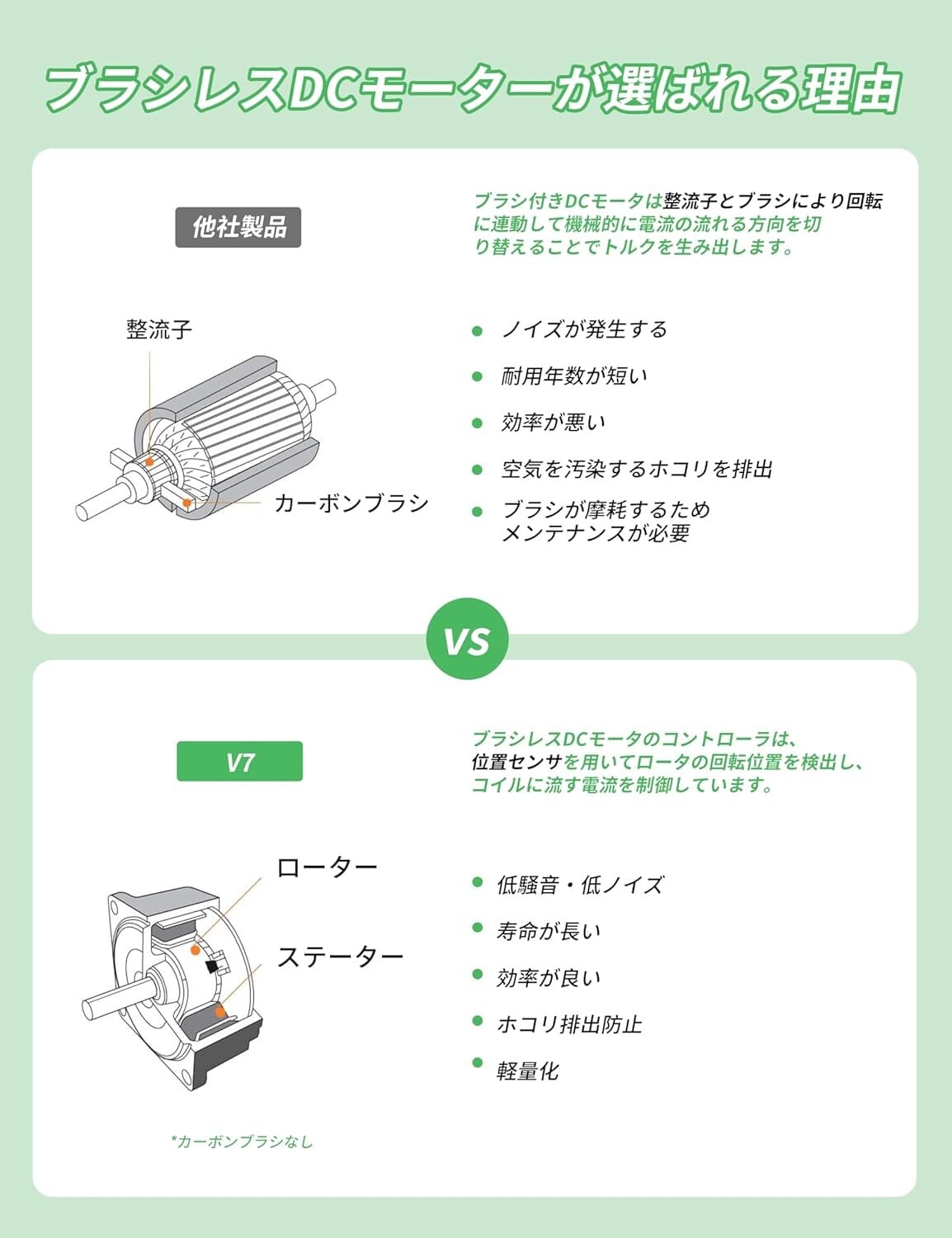 ブラシレスDCモーターが選ばれる理由

他社製品

ブラシ付きDCモータは整流子とブラシにより回転に連動して機械的に電流の流れる方向を切り替えることでトルクを生み出します。

整流子

カーボンブラシ

ノイズが発生する

耐用年数が短い

効率が悪い

空気を汚染するホコリを排出

ブラシが摩耗するため メンテナンスが必要

VS

V7

ブラシレスDCモータのコントローラは、位置センサを用いてロータの回転位置を検出し、コイルに流す電流を制御しています。

ローター

ステーター

低騒音・低ノイズ

寿命が長い

効率が良い

ホコリ排出防止

軽量化

*カーボンブラシなし