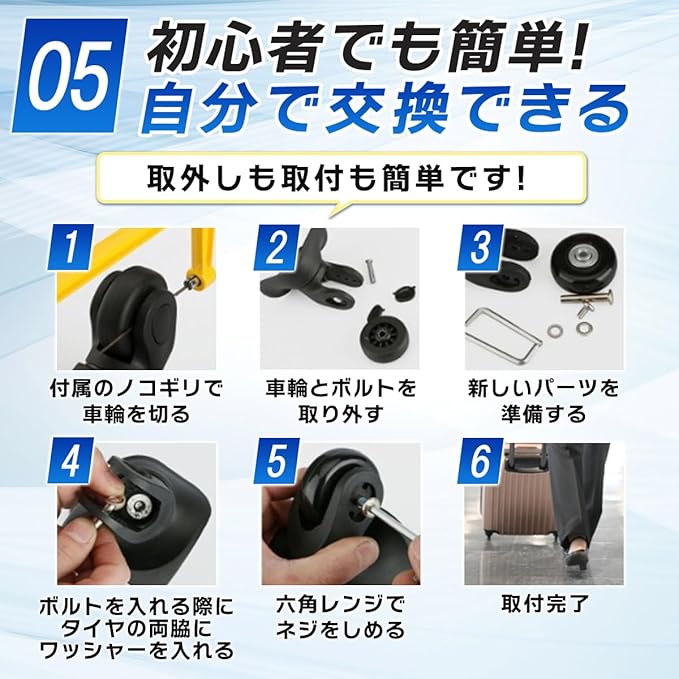 05

初心者でも簡単!
自分で交換できる

取外しも取付も簡単です!

1
付属のノコギリで車輪を切る

2
車輪とボルトを取り外す

3
新しいパーツを準備する

4
ボルトを入れる際にタイヤの両脇にワッシャーを入れる

5
六角レンジでネジをしめる

6
取付完了