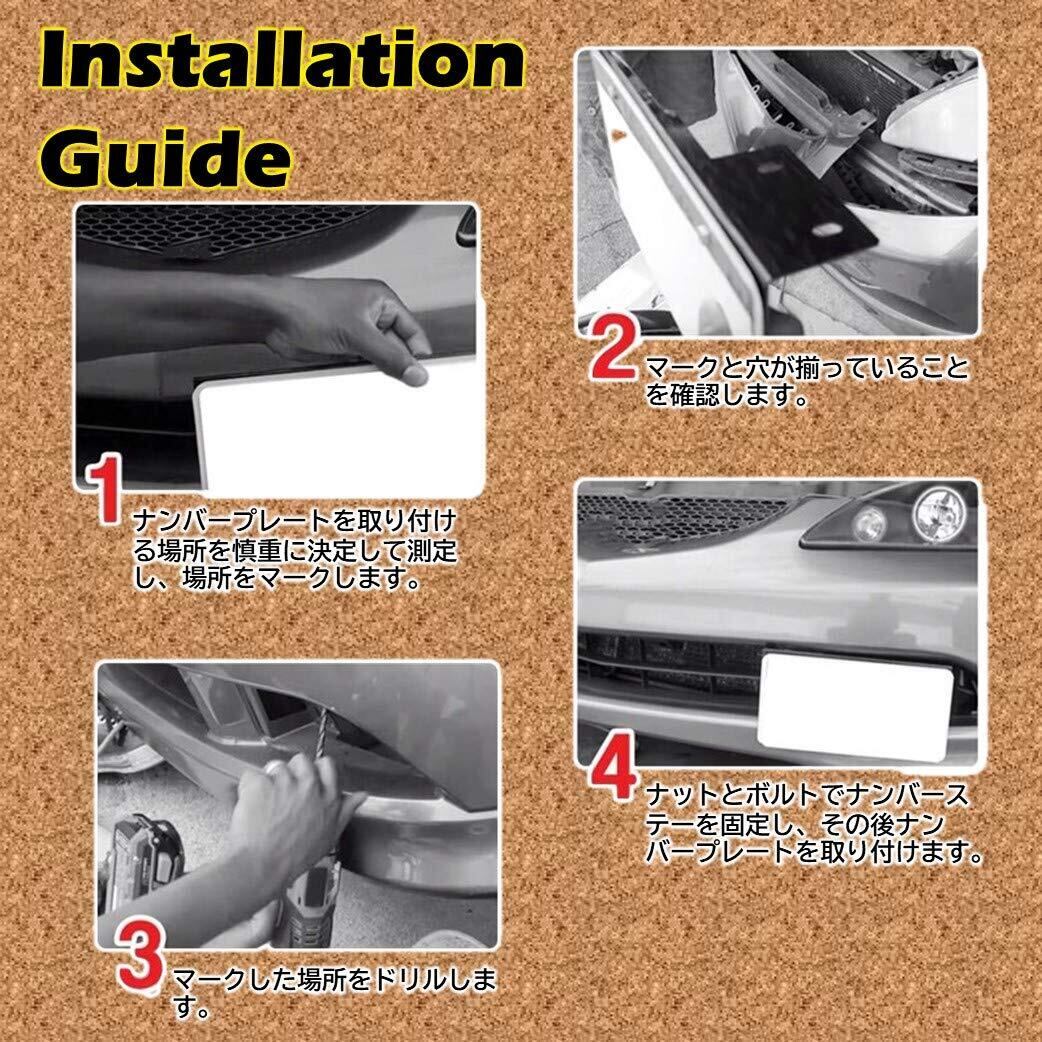 Installation Guide

1 ナンバープレートを取り付ける場所を慎重に決定して測定し、場所をマークします。

2 マークと穴が揃っていることを確認します。

3 マークした場所をドリルします。

4 ナットとボルトでナンバーステーを固定し、その後ナンバープレートを取り付けます。