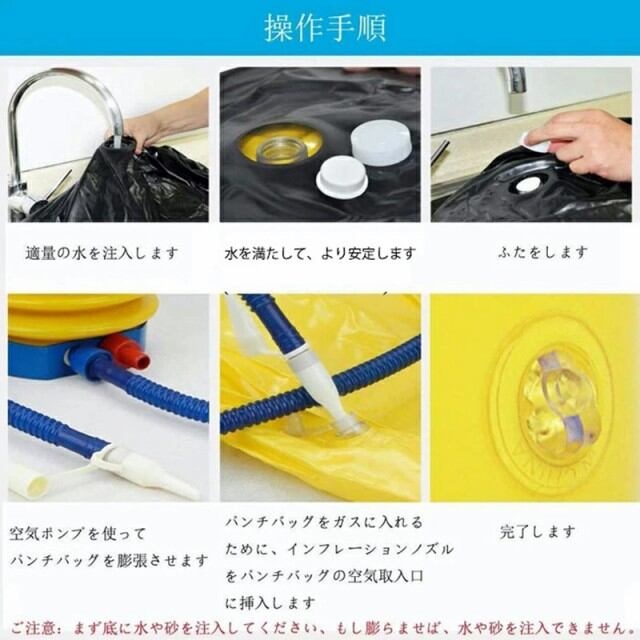 操作手順

適量の水を注入します

水を満たして、より安定します

ふたをします

空気ポンプを使って
パンチバッグを膨張させます

パンチバッグをガスに入れるために、インフレーションノズルをパンチバッグの空気取入口に挿入します

完了します

ご注意：まず底に水や砂を注入してください、もし膨らませば、水や砂を注入できません。