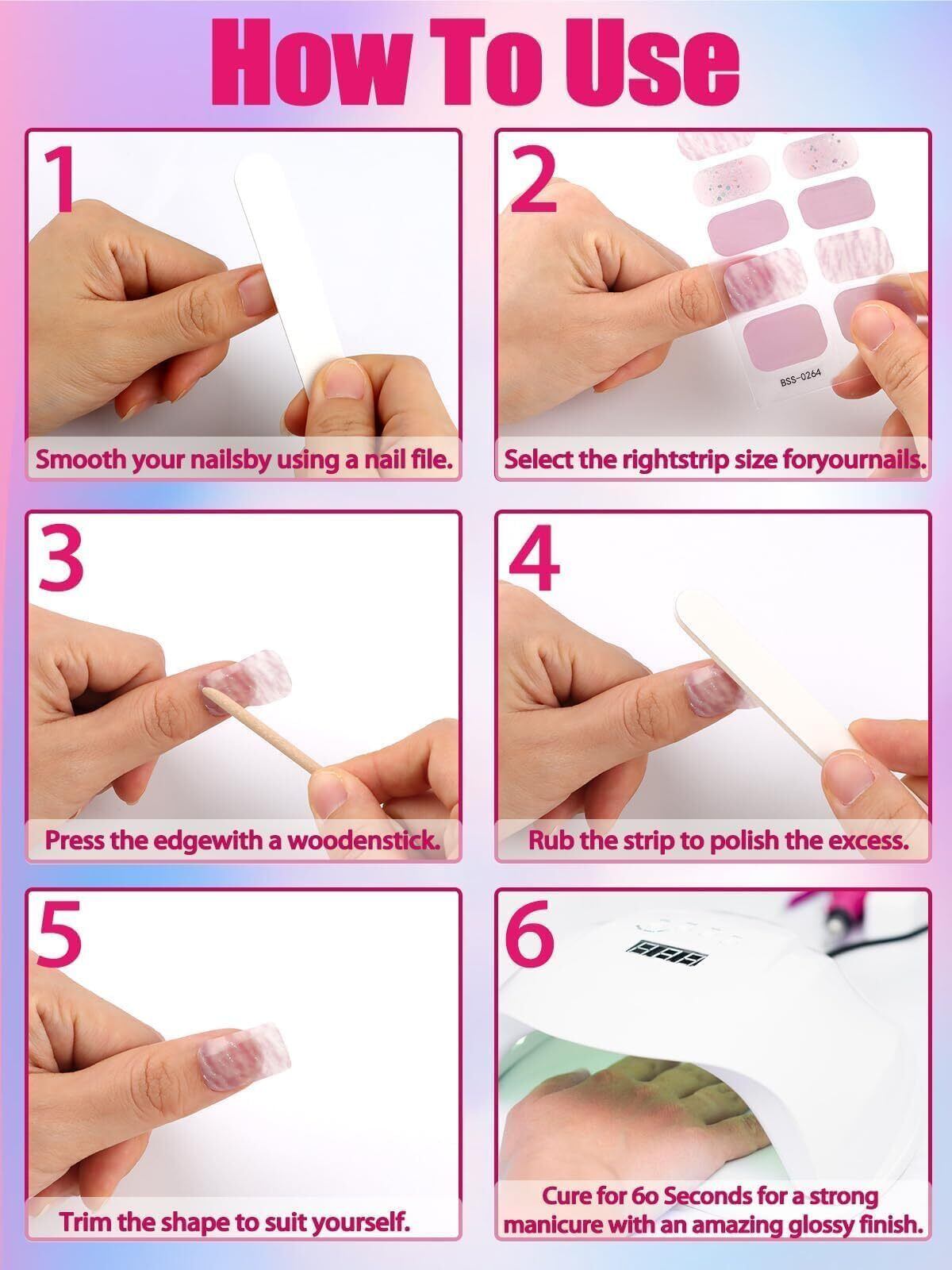 How To Use

1

Smooth your nailsby using a nail file.

2

BSS-0264

Select the rightstrip size foryournails.

3

Press the edgewith a woodenstick.

4

Rub the strip to polish the excess.

5

Trim the shape to suit yourself.

6

Cure for 6o Seconds for a strong manicure with an amazing glossy finish.