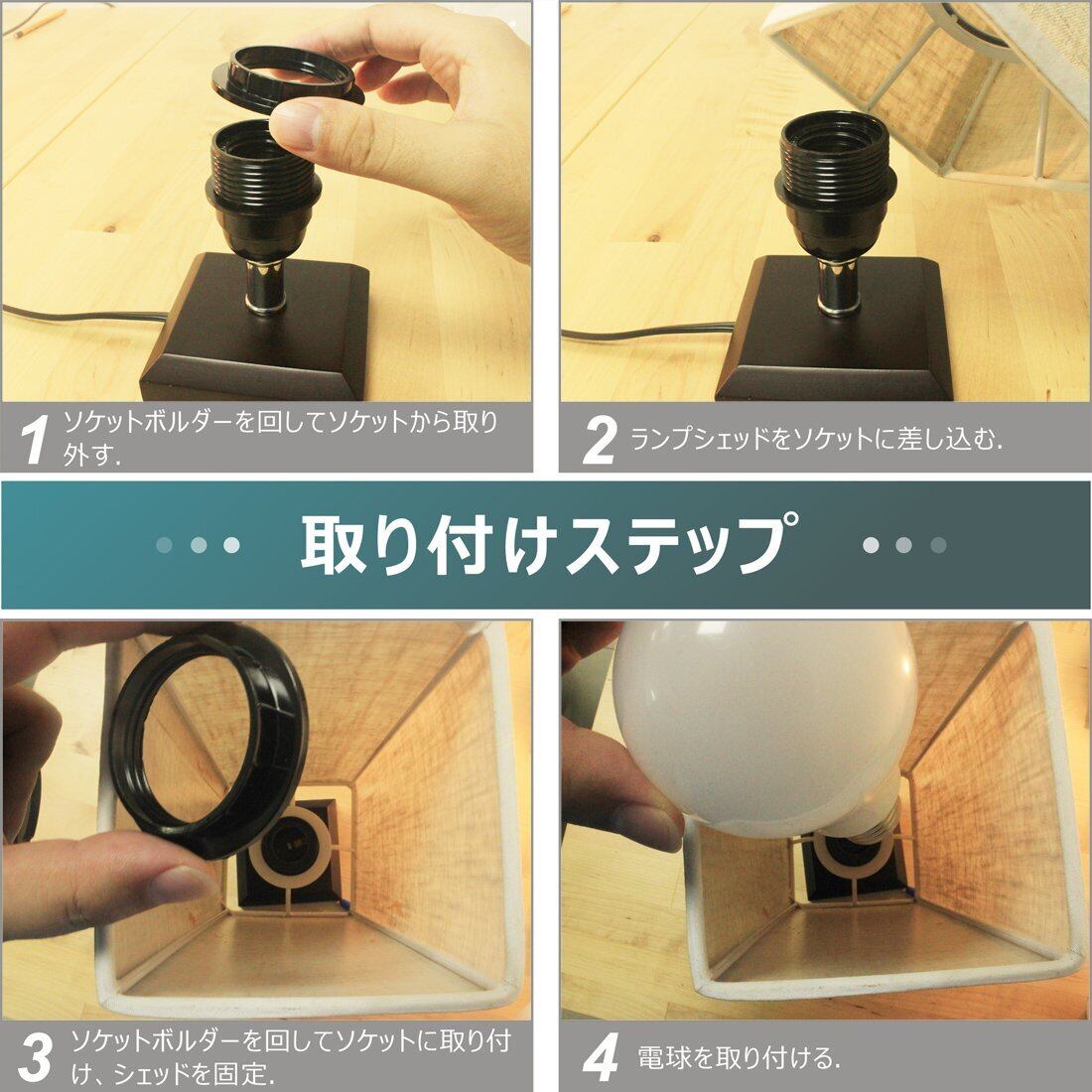 1 ソケットボルダーを回してソケットから取り外す.

2 ランプシェッドをソケットに差し込む.

取り付けステップ

3 ソケットボルダーを回してソケットに取り付け、シェッドを固定.

4 電球を取り付ける.