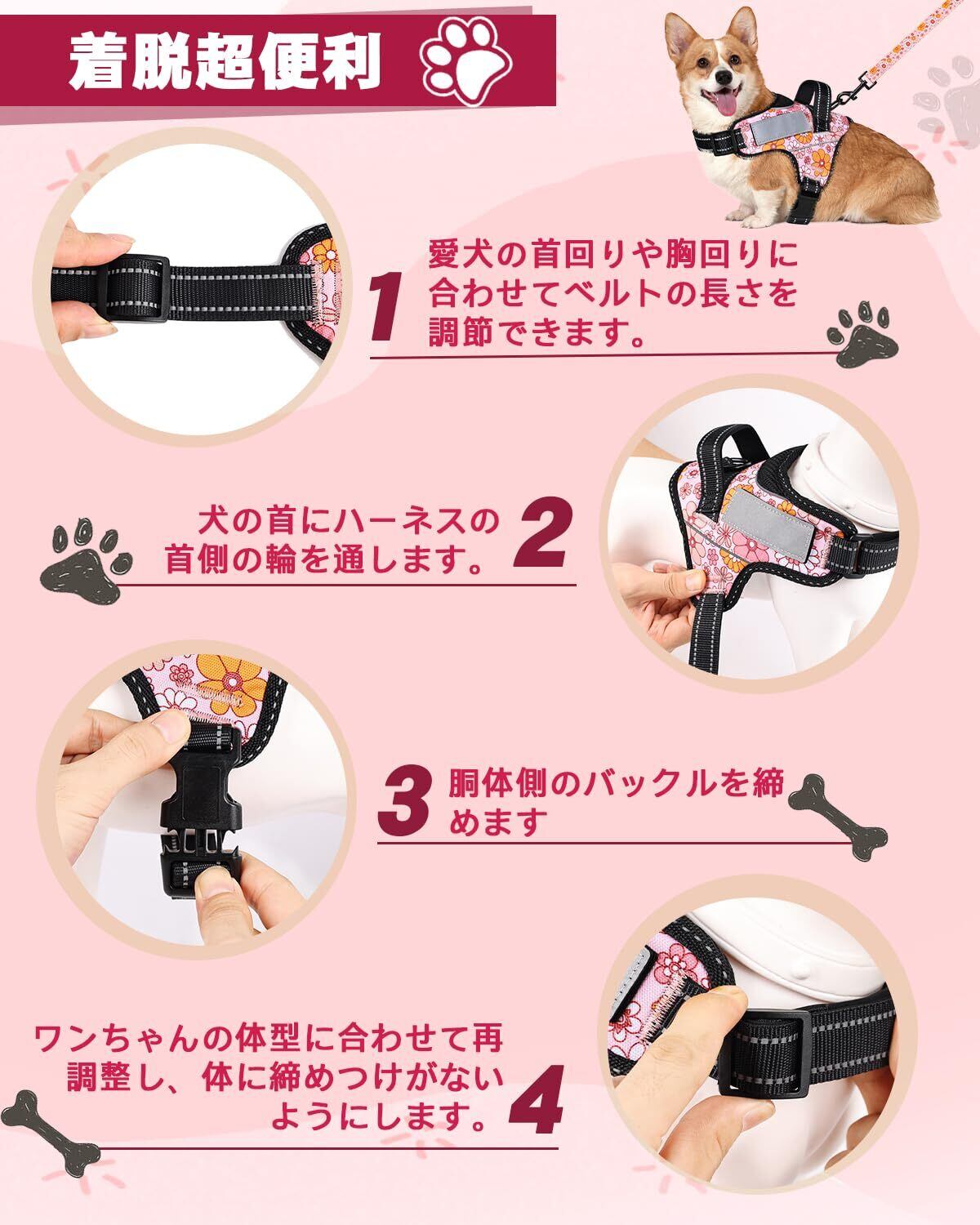 着脱超便利

1 愛犬の首回りや胸回りに合わせてベルトの長さを調節できます。

犬の首にハーネスの首側の輪を通します。 2

3 胴体側のバックルを締めます

ワンちゃんの体型に合わせて再調整し、体に締めつけがないようにします。 4