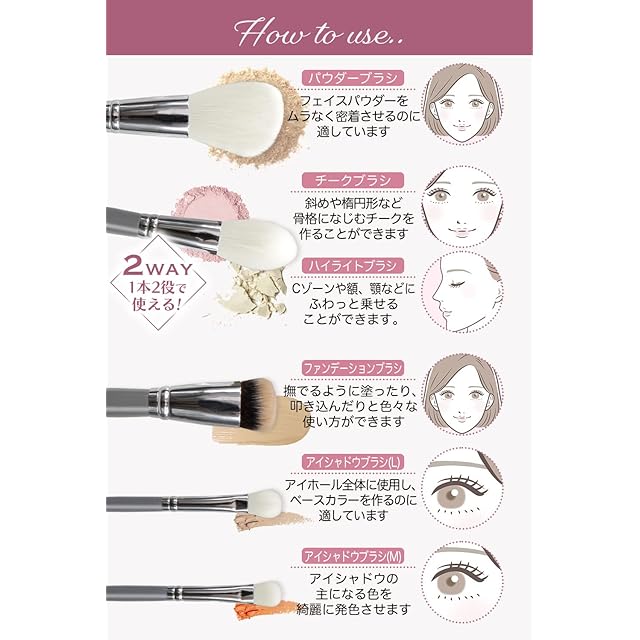 How to use..

パウダーブラシ
フェイスパウダーをムラなく密着させるのに適しています

チークブラシ
斜めや楕円形など骨格になじむチークを作ることができます

2WAY
1本2役で使える!

ハイライトブラシ
Cゾーンや額、顎などにふわっと乗せることができます。

ファンデーションブラシ
撫でるように塗ったり、叩き込んだりと色々な使い方ができます

アイシャドウブラシ(L)
アイホール全体に使用し、ベースカラーを作るのに適しています

アイシャドウブラシ(M)
アイシャドウの主になる色を綺麗に発色させます