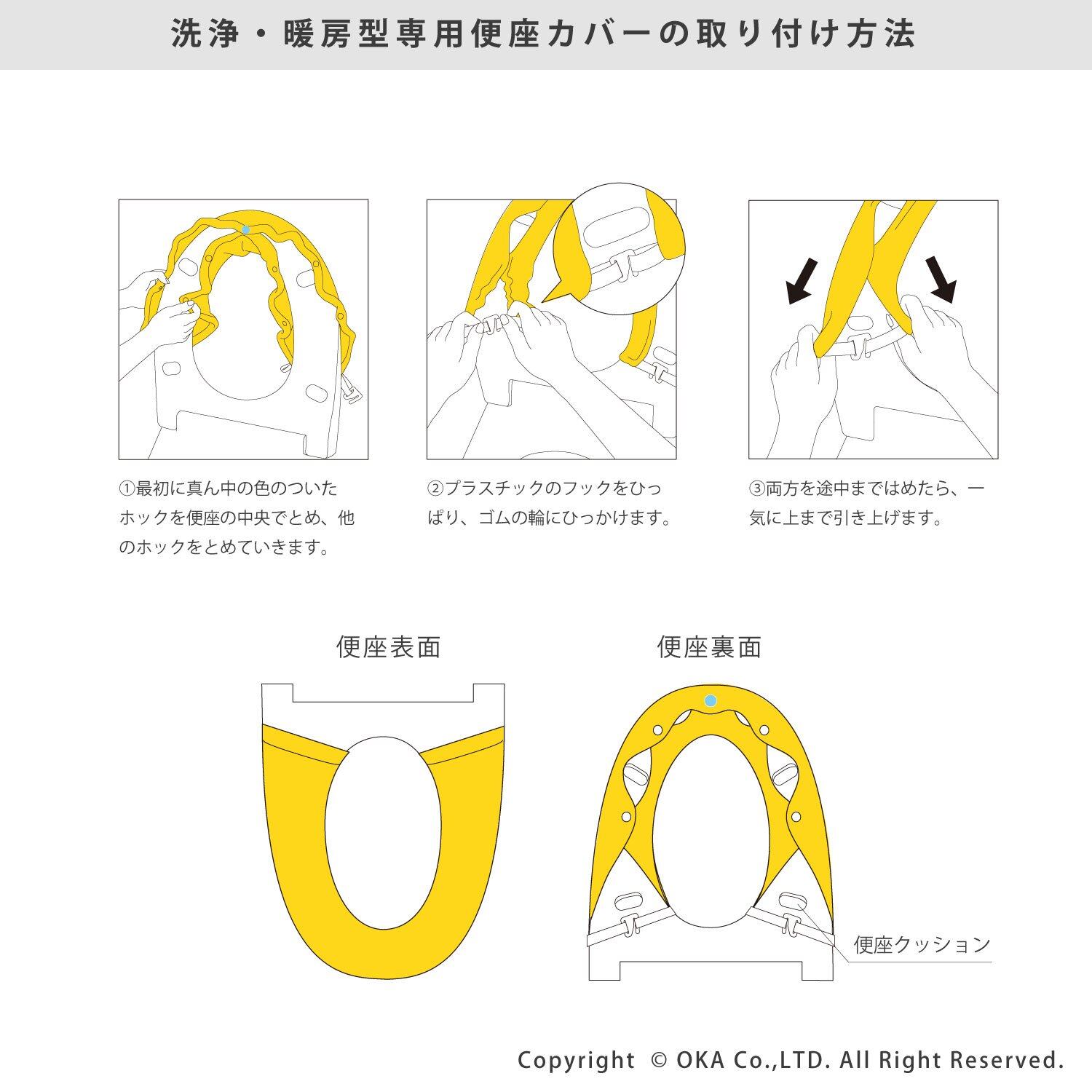 洗浄・暖房型専用便座カバーの取り付け方法

①最初に真ん中の色のついたホックを便座の中央でとめ、他のホックをとめていきます。

②プラスチックのフックをひっぱり、ゴムの輪にひっかけます。

③両方を途中まではめたら、一気に上まで引き上げます。

便座表面

便座裏面

便座クッション

Copyright © OKA Co.,LTD. All Right Reserved.