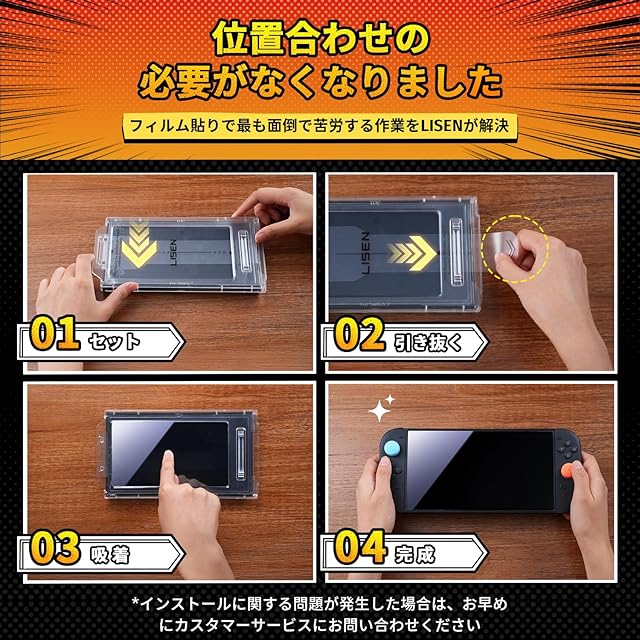 位置合わせの
必要がなくなりました

フィルム貼りで最も面倒で苦労する作業をLISENが解決

LISEN

01 セット

LISEN

02 引き抜く

03 吸着

04 完成

*インストールに関する問題が発生した場合は、お早めにカスタマーサービスにお問い合わせください