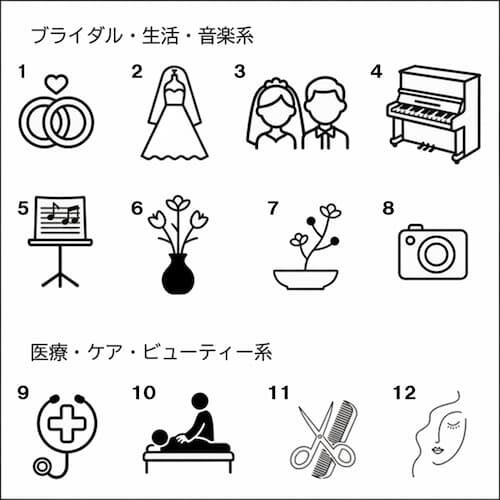 ブライダル・生活・音楽系

1

2

3

4

5

6

7

8

医療・ケア・ビューティー系

9

10

11

12