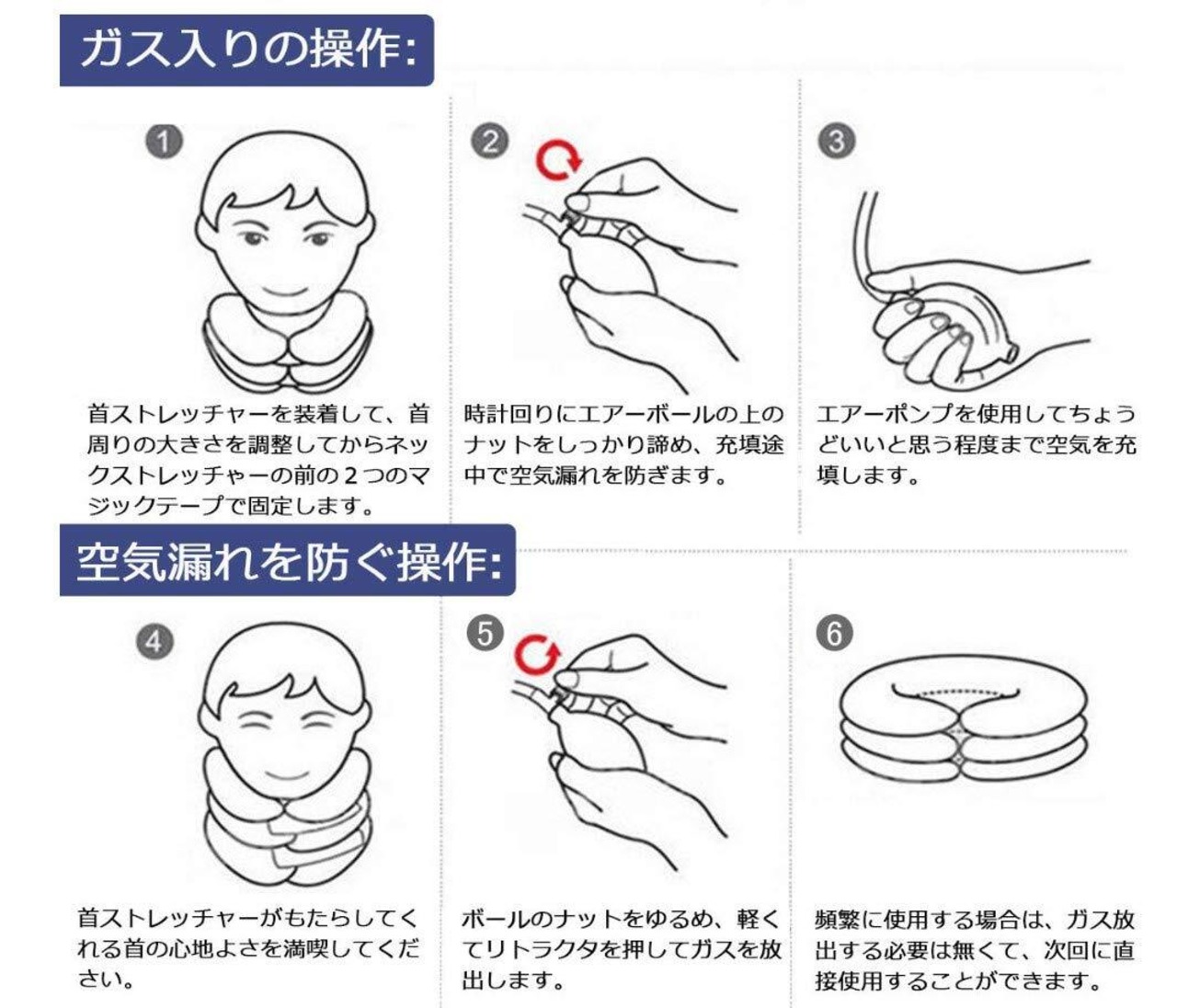 ガス入りの操作:

1
首ストレッチャーを装着して、首周りの大きさを調整してからネックストレッチャーの前の２つのマジックテープで固定します。

2
時計回りにエアーボールの上のナットをしっかり諦め、充填途中で空気漏れを防ぎます。

3
エアーポンプを使用してちょうどいいと思う程度まで空気を充填します。

空気漏れを防ぐ操作:

4
首ストレッチャーがもたらしてくれる首の心地よさを満喫してください。

5
ボールのナットをゆるめ、軽くてリトラクタを押してガスを放出します。

6
頻繁に使用する場合は、ガス放出する必要は無くて、次回に直接使用することができます。