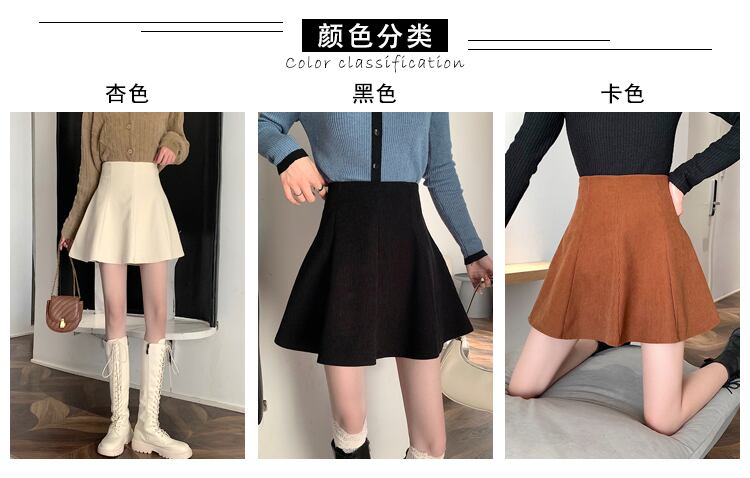 颜色分类
Color classification

杏色

黑色

卡色