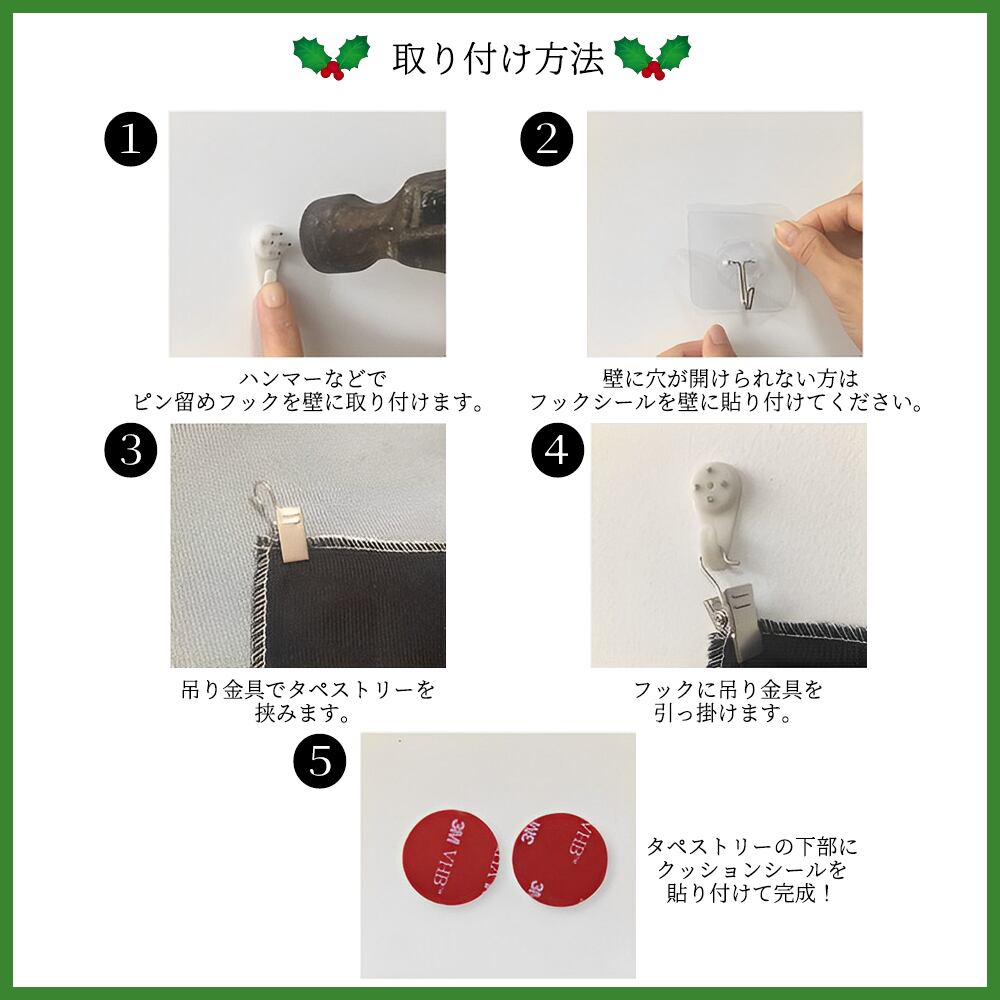 取り付け方法

1

ハンマーなどで
ピン留めフックを壁に取り付けます。

2

壁に穴が開けられない方は
フックシールを壁に貼り付けてください。

3

吊り金具でタペストリーを
挟みます。

4

フックに吊り金具を
引っ掛けます。

5

3M VHB

3M VHB

タペストリーの下部に
クッションシールを
貼り付けて完成！