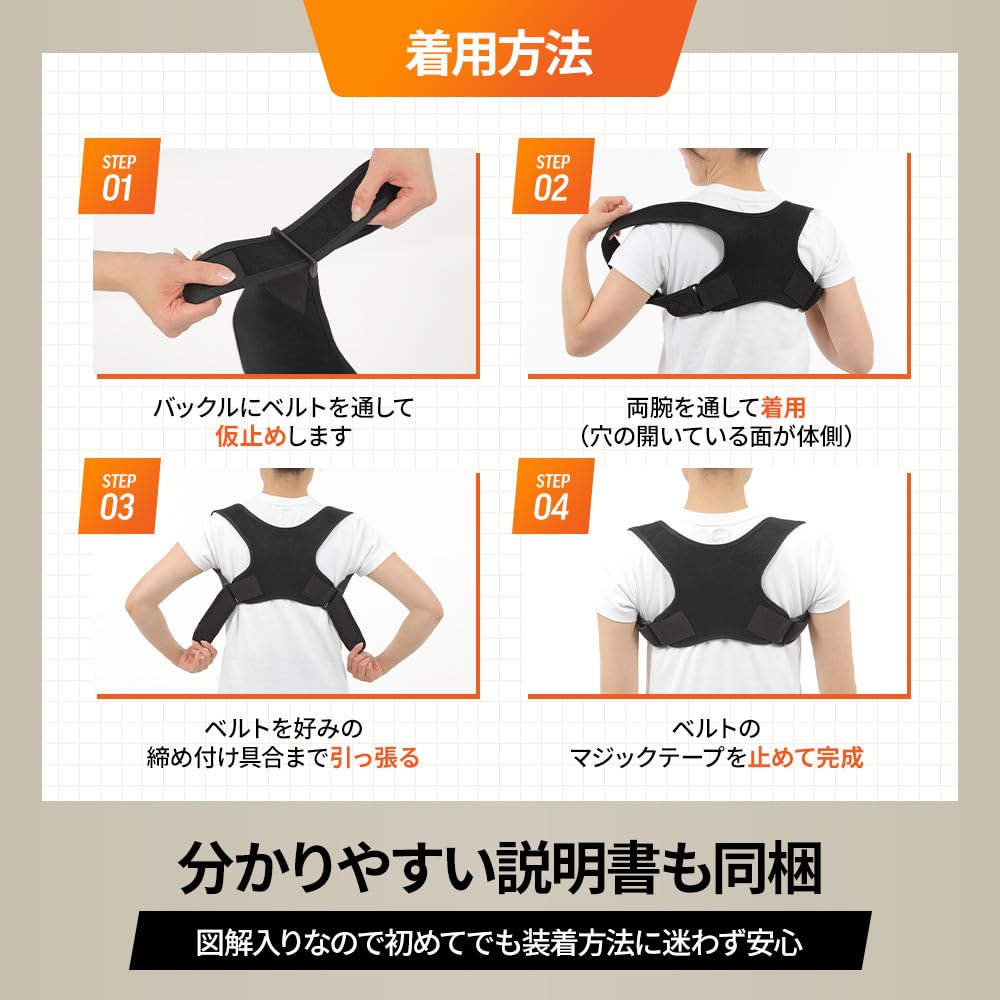 着用方法

STEP 01

バックルにベルトを通して仮止めします

STEP 02

両腕を通して着用
（穴の開いている面が体側）

STEP 03

ベルトを好みの締め付け具合まで引っ張る

STEP 04

ベルトのマジックテープを止めて完成

分かりやすい説明書も同梱

図解入りなので初めてでも装着方法に迷わず安心