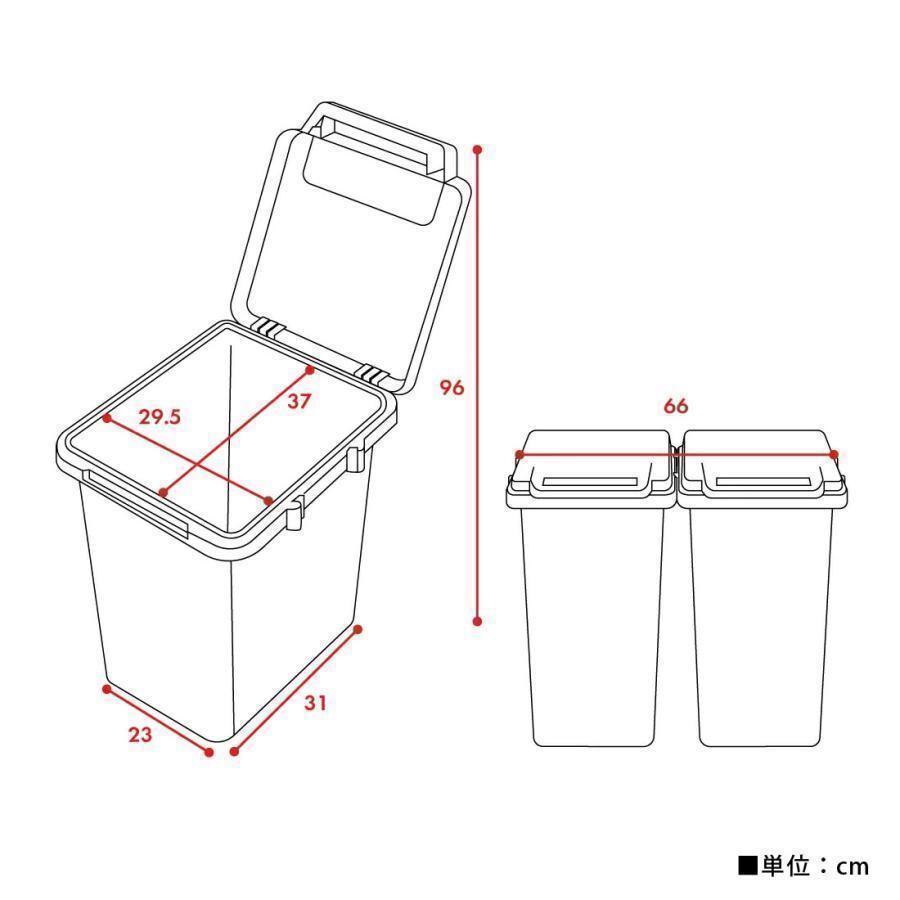 29.5
37
96
66
23
31
■単位：cm