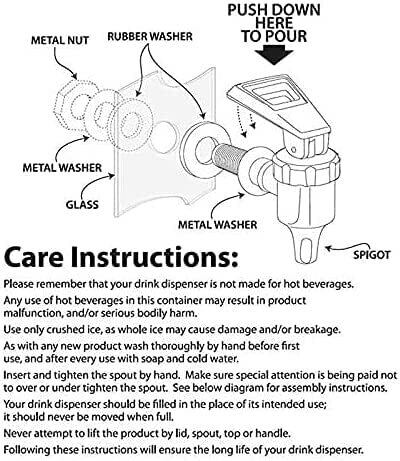 PUSH DOWN HERE TO POUR

METAL NUT

RUBBER WASHER

METAL WASHER

GLASS

METAL WASHER

SPIGOT

Care Instructions:

Please remember that your drink dispenser is not made for hot beverages.

Any use of hot beverages in this container may result in product malfunction, and/or serious bodily harm.

Use only crushed ice, as whole ice may cause damage and/or breakage.

As with any new product wash thoroughly by hand before first use, and after every use with soap and cold water.

Insert and tighten the spout by hand. Make sure special attention is being paid not to over or under tighten the spout. See below diagram for assembly instructions.

Your drink dispenser should be filled in the place of its intended use; it should never be moved when full.

Never attempt to lift the product by lid, spout, top or handle.

Following these instructions will ensure the long life of your drink dispenser.