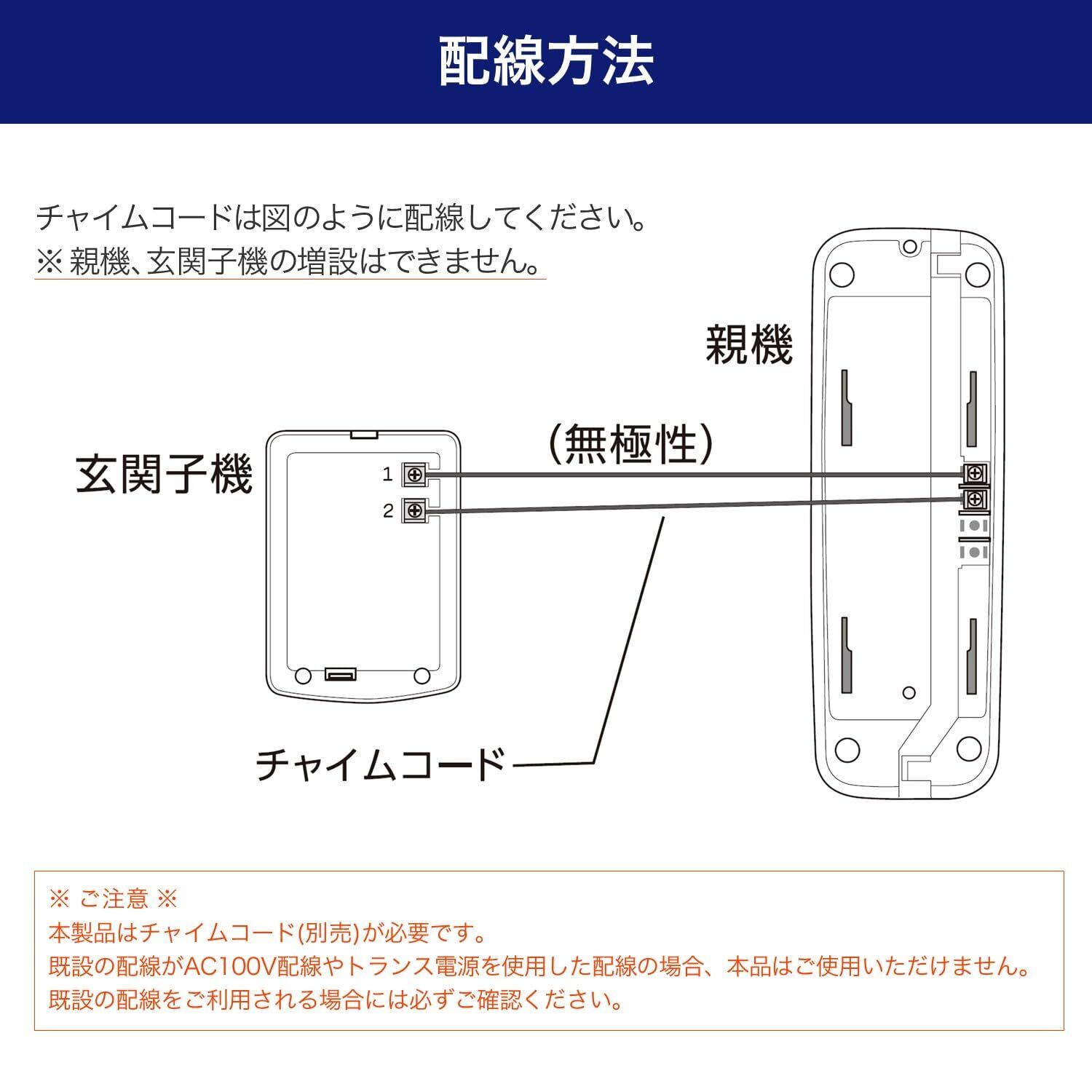 配線方法

チャイムコードは図のように配線してください。
※ 親機、玄関子機の増設はできません。

親機

(無極性)

玄関子機

1
2

チャイムコード

※ ご注意 ※
本製品はチャイムコード(別売)が必要です。
既設の配線がAC100V配線やトランス電源を使用した配線の場合、本品はご使用いただけません。
既設の配線をご利用される場合には必ずご確認ください。