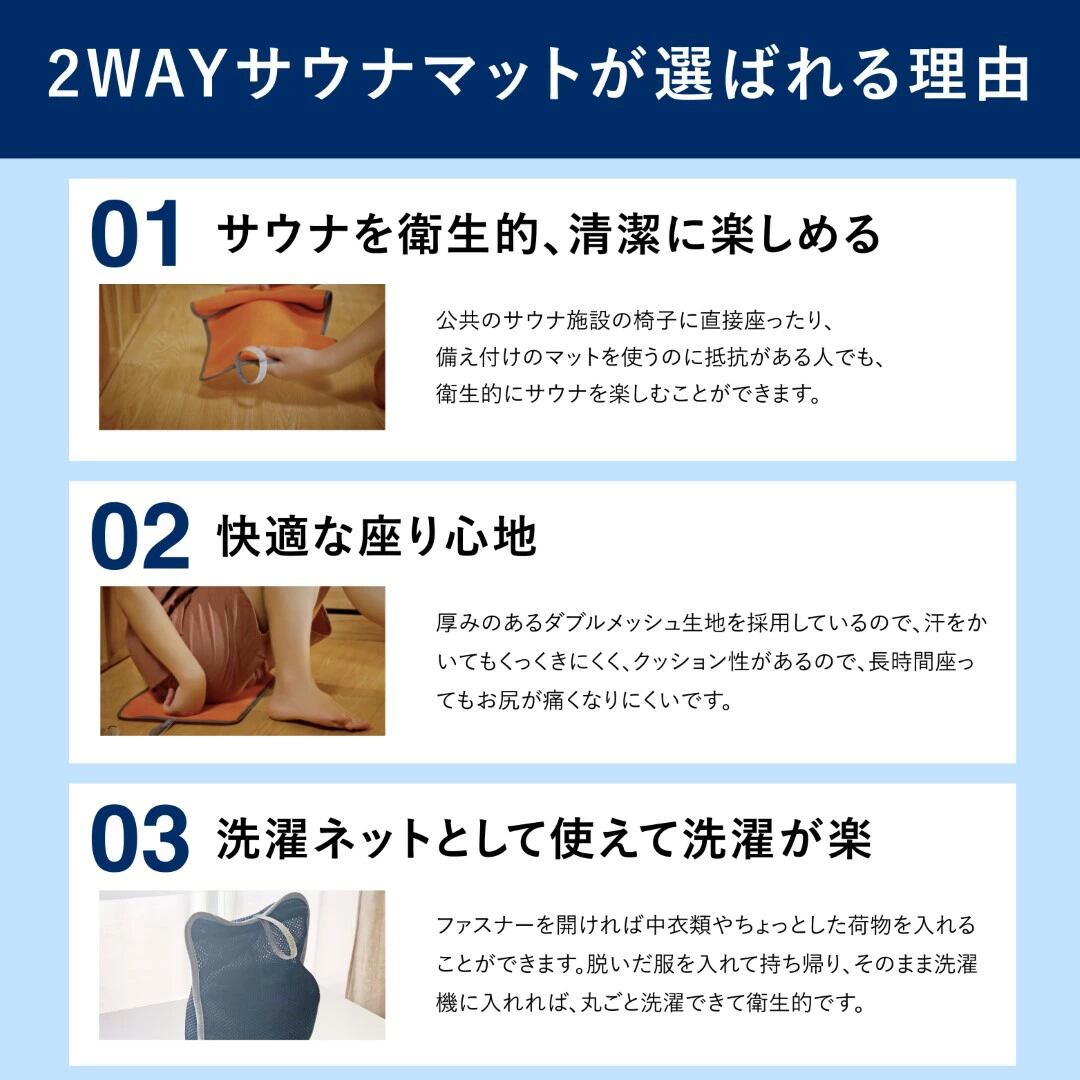 2WAYサウナマットが選ばれる理由

01 サウナを衛生的、清潔に楽しめる

公共のサウナ施設の椅子に直接座ったり、備え付けのマットを使うのに抵抗がある人でも、衛生的にサウナを楽しむことができます。

02 快適な座り心地

厚みのあるダブルメッシュ生地を採用しているので、汗をかいてもくっくきにくく、クッション性があるので、長時間座ってもお尻が痛くなりにくいです。

03 洗濯ネットとして使えて洗濯が楽

ファスナーを開ければ中衣類やちょっとした荷物を入れることができます。脱いだ服を入れて持ち帰り、そのまま洗濯機に入れれば、丸ごと洗濯できて衛生的です。