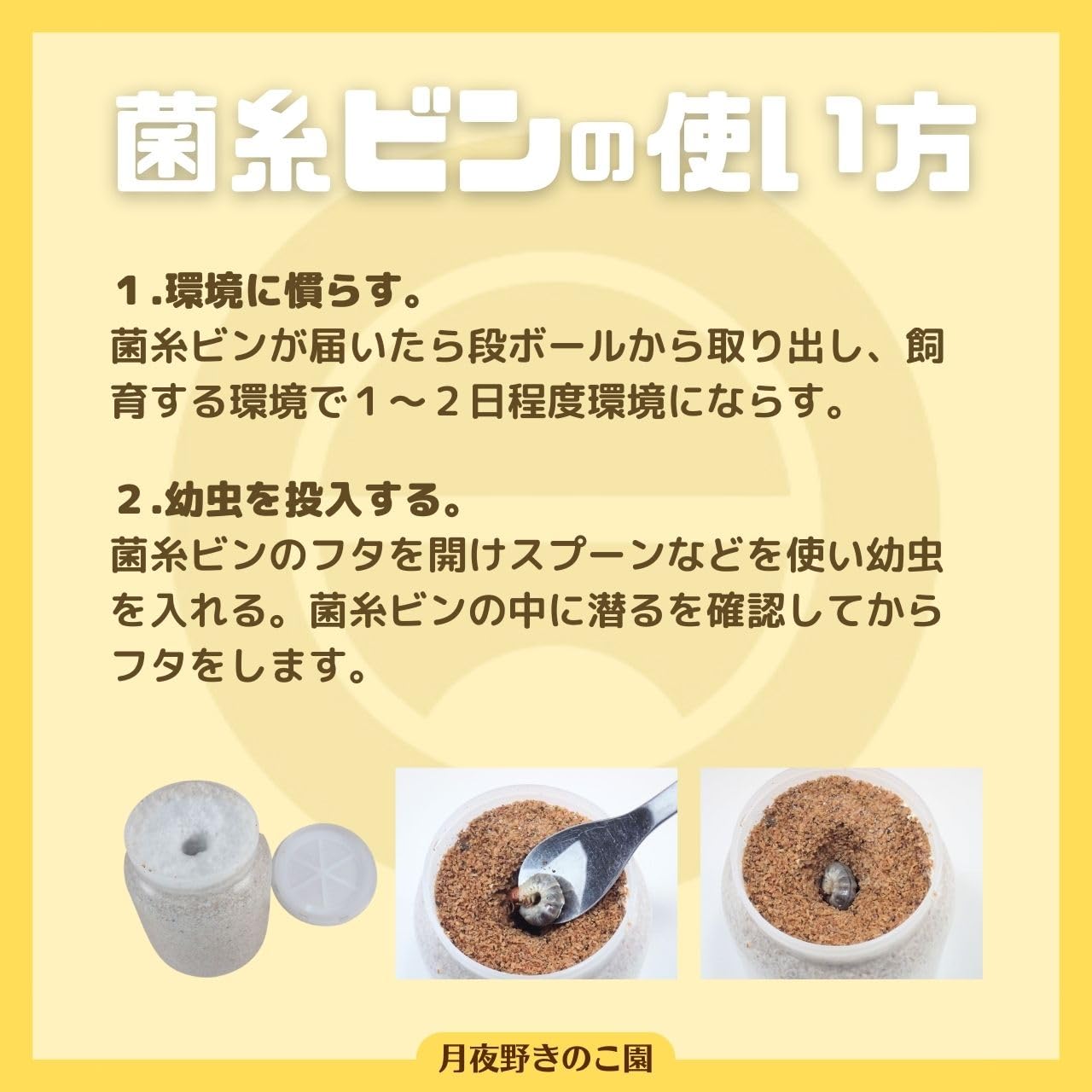 菌糸ビンの使い方

１.環境に慣らす。
菌糸ビンが届いたら段ボールから取り出し、飼育する環境で１～２日程度環境にならす。

２.幼虫を投入する。
菌糸ビンのフタを開けスプーンなどを使い幼虫を入れる。菌糸ビンの中に潜るを確認してからフタをします。

月夜野きのこ園