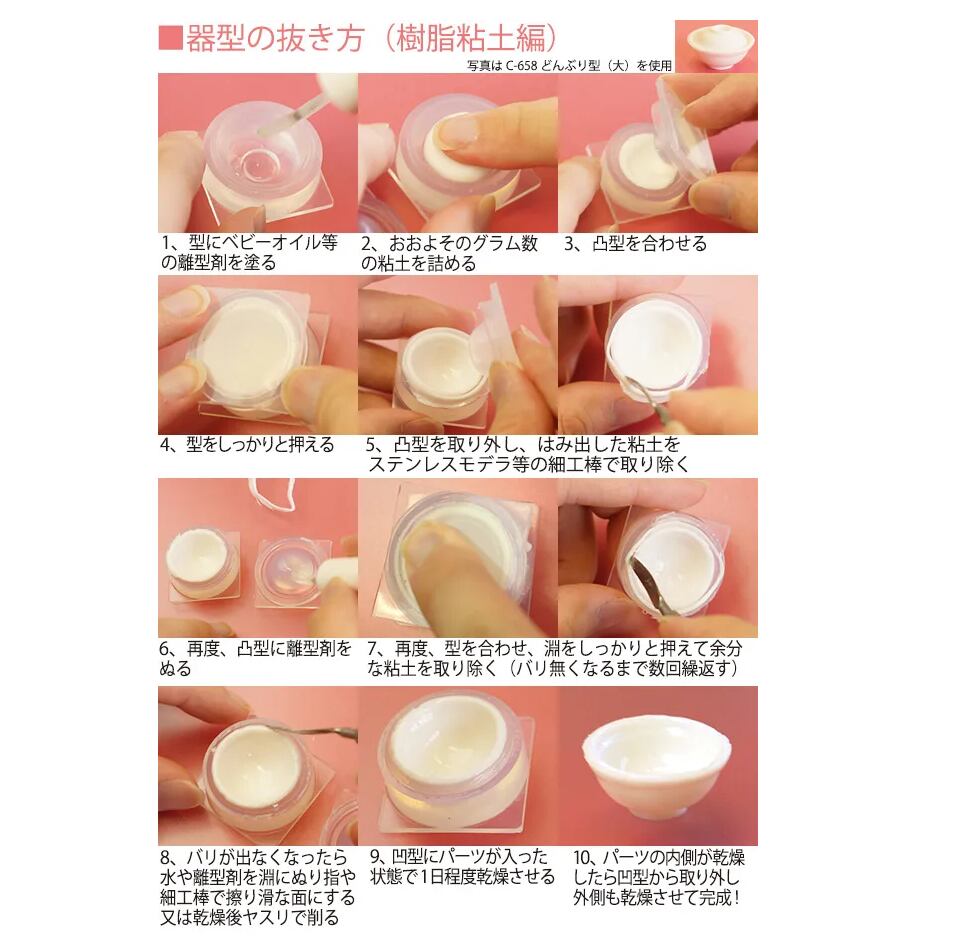 ■器型の抜き方（樹脂粘土編）

写真は C-658 どんぶり型（大）を使用

1、型にベビーオイル等の離型剤を塗る

2、おおよそのグラム数の粘土を詰める

3、凸型を合わせる

4、型をしっかりと押える

5、凸型を取り外し、はみ出した粘土をステンレスモデラ等の細工棒で取り除く

6、再度、凸型に離型剤をぬる

7、再度、型を合わせ、淵をしっかりと押えて余分な粘土を取り除く（バリ無くなるまで数回繰返す）

8、バリが出なくなったら水や離型剤を淵にぬり指や細工棒で擦り滑な面にする又は乾燥後ヤスリで削る

9、凹型にパーツが入った状態で1日程度乾燥させる

10、パーツの内側が乾燥したら凹型から取り外し外側も乾燥させて完成！