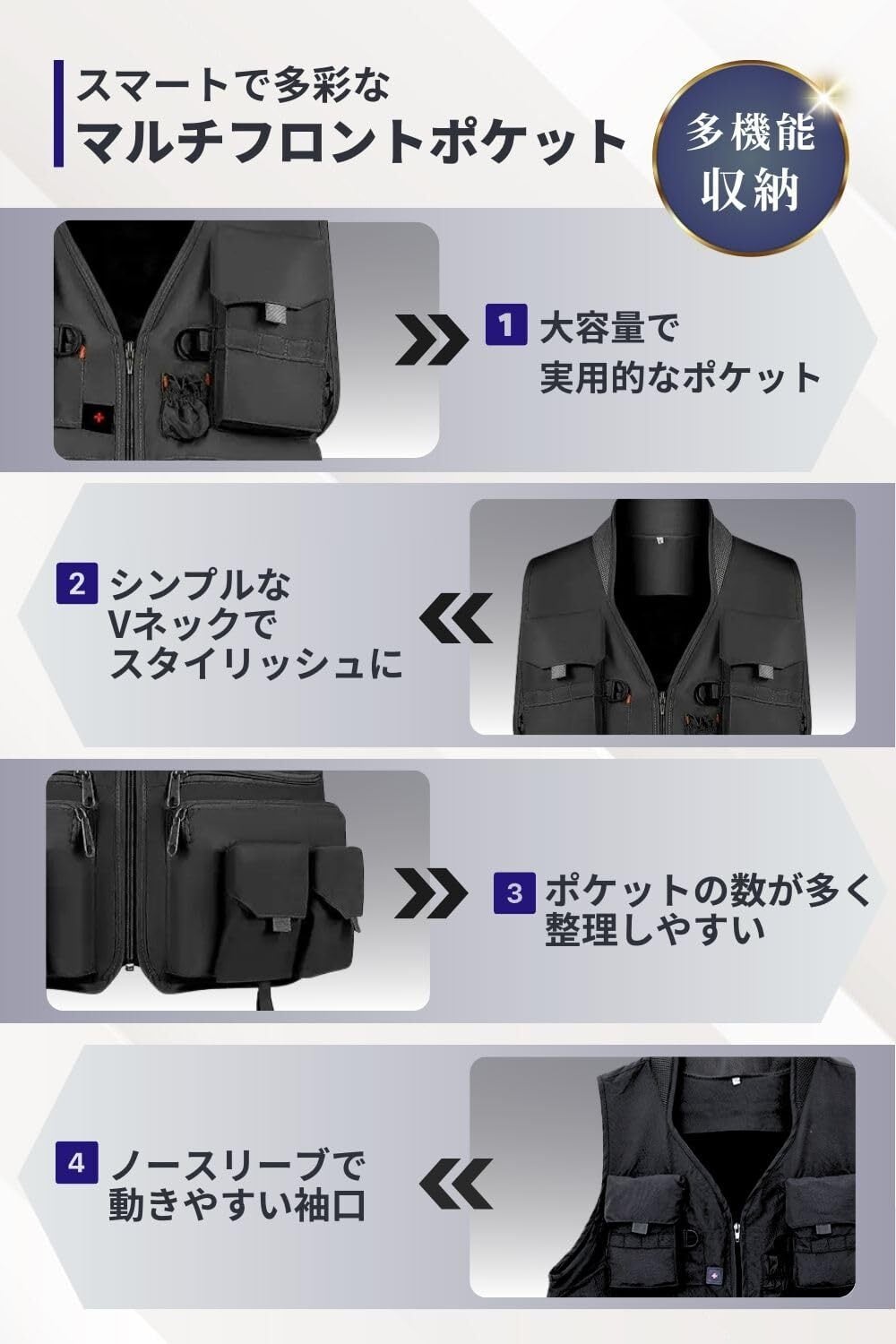 スマートで多彩な
マルチフロントポケット

多機能
収納

1 大容量で
実用的なポケット

2 シンプルな
Vネックで
スタイリッシュに

3 ポケットの数が多く
整理しやすい

4 ノースリーブで
動きやすい袖口