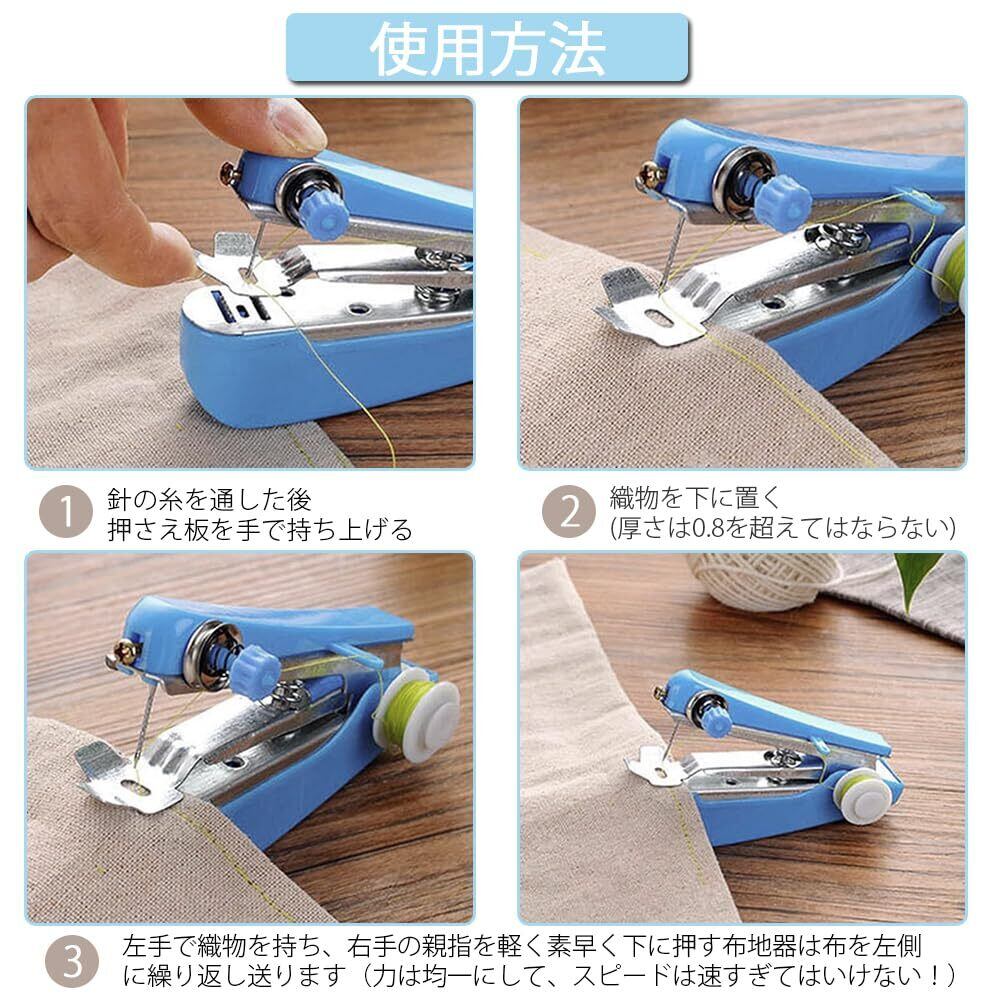 使用方法

1 針の糸を通した後
押さえ板を手で持ち上げる

2 織物を下に置く
(厚さは0.8を超えてはならない)

3 左手で織物を持ち、右手の親指を軽く素早く下に押す布地器は布を左側に繰り返し送ります（力は均一にして、スピードは速すぎてはいけない！）