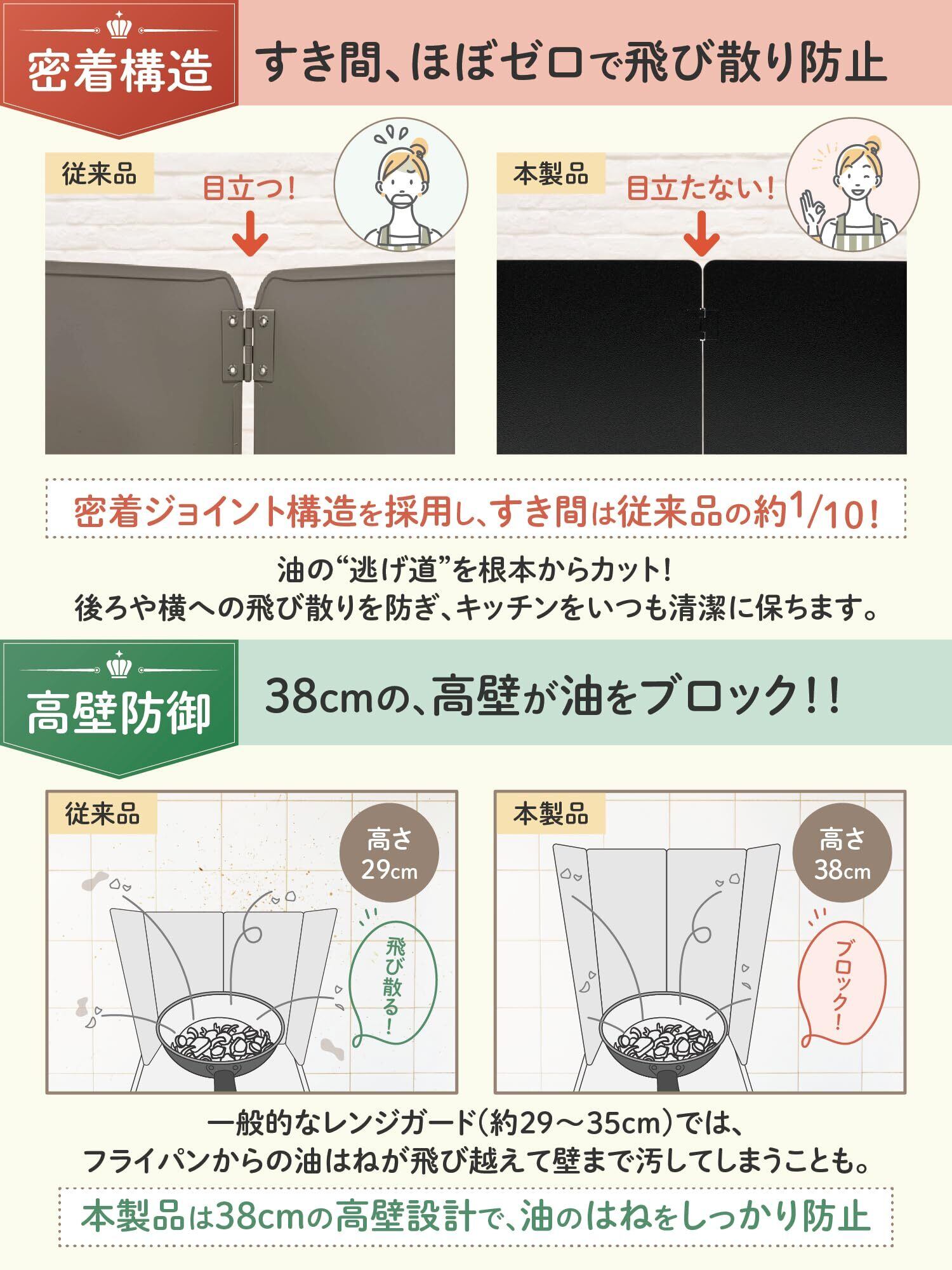 密着構造

すき間、ほぼゼロで飛び散り防止

従来品

目立つ!

本製品

目立たない!

密着ジョイント構造を採用し、すき間は従来品の約1/10!

油の“逃げ道”を根本からカット!
後ろや横への飛び散りを防ぎ、キッチンをいつも清潔に保ちます。

高壁防御

38cmの、高壁が油をブロック!!

従来品

高さ 29cm

飛び散る!

本製品

高さ 38cm

ブロック!

一般的なレンジガード(約29〜35cm)では、
フライパンからの油はねが飛び越えて壁まで汚してしまうことも。

本製品は38cmの高壁設計で、油のはねをしっかり防止