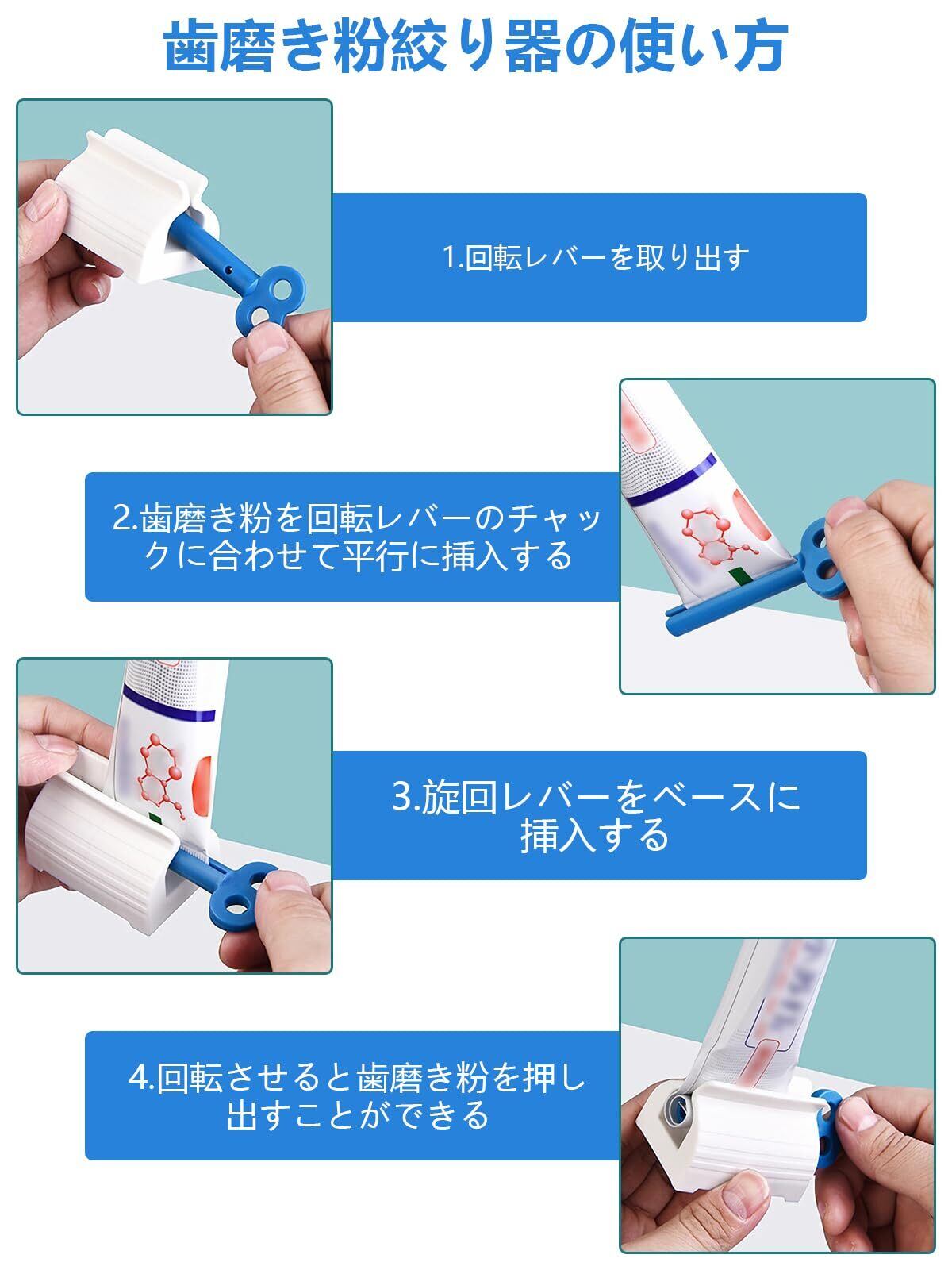 歯磨き粉絞り器の使い方

1.回転レバーを取り出す

2.歯磨き粉を回転レバーのチャックに合わせて平行に挿入する

3.旋回レバーをベースに挿入する

4.回転させると歯磨き粉を押し出すことができる