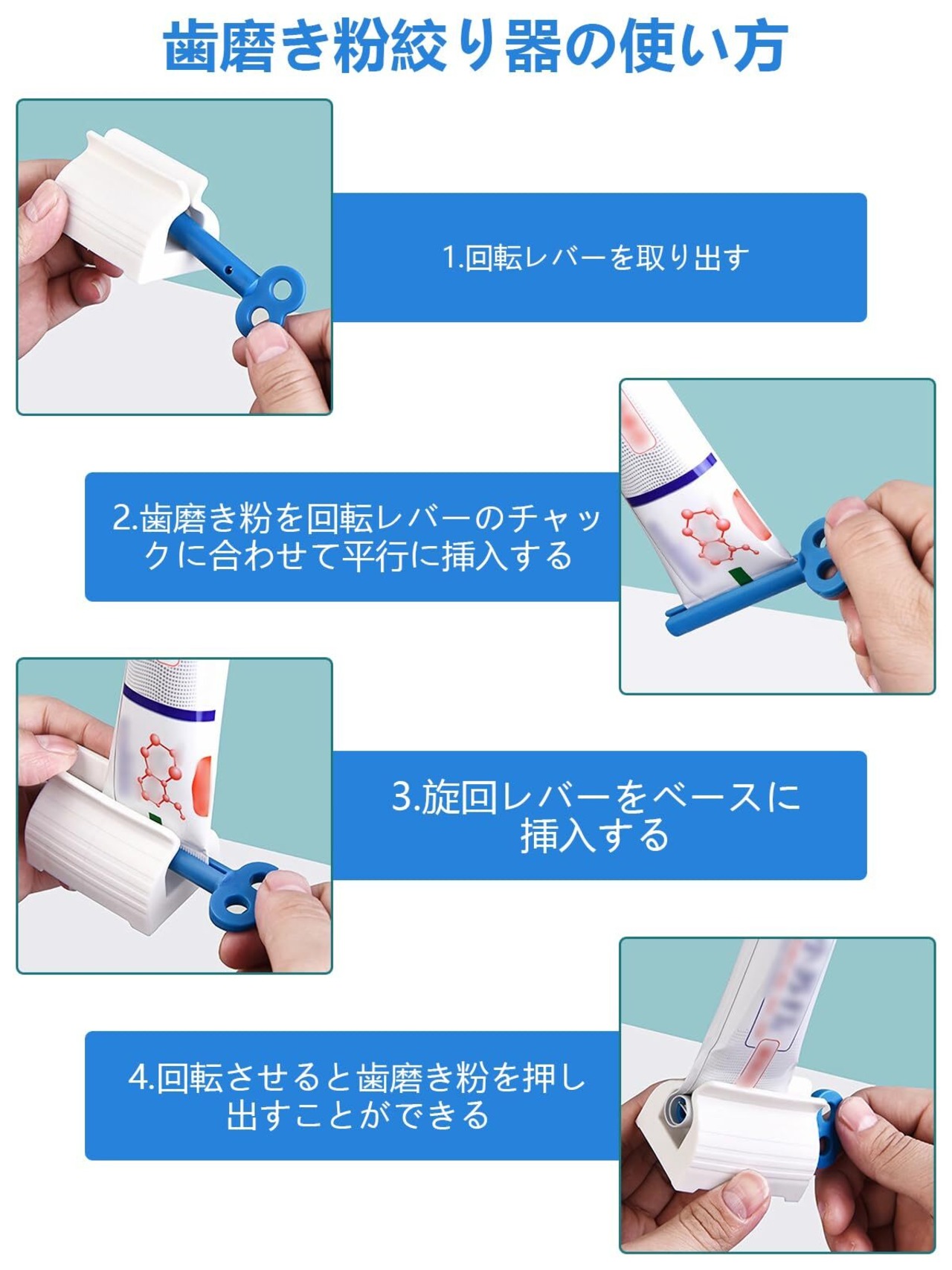 歯磨き粉絞り器の使い方

1.回転レバーを取り出す

2.歯磨き粉を回転レバーのチャックに合わせて平行に挿入する

3.旋回レバーをベースに挿入する

4.回転させると歯磨き粉を押し出すことができる