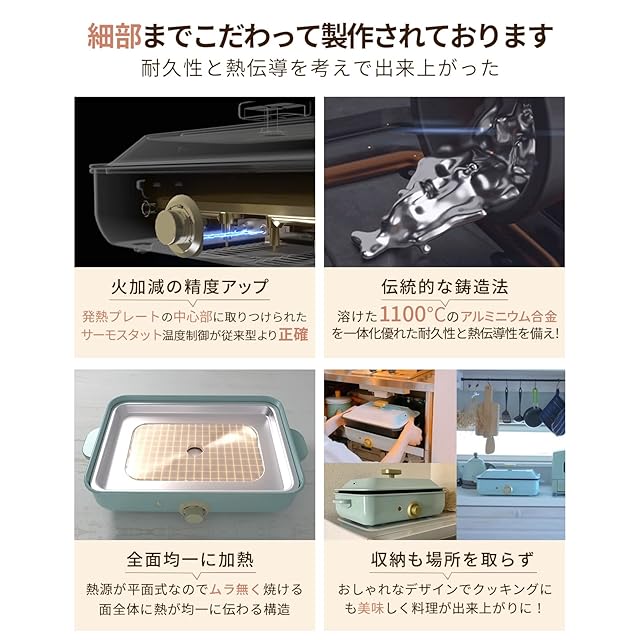 細部までこだわって製作されております
耐久性と熱伝導を考えで出来上がった

火加減の精度アップ
発熱プレートの中心部に取りつけられたサーモスタット温度制御が従来型より正確

伝統的な鋳造法
溶けた1100°Cのアルミニウム合金を一体化優れた耐久性と熱伝導性を備え!

全面均一に加熱
熱源が平面式なのでムラ無く焼ける面全体に熱が均一に伝わる構造

収納も場所を取らず
おしゃれなデザインでクッキングにも美味しく料理が出来上がりに!