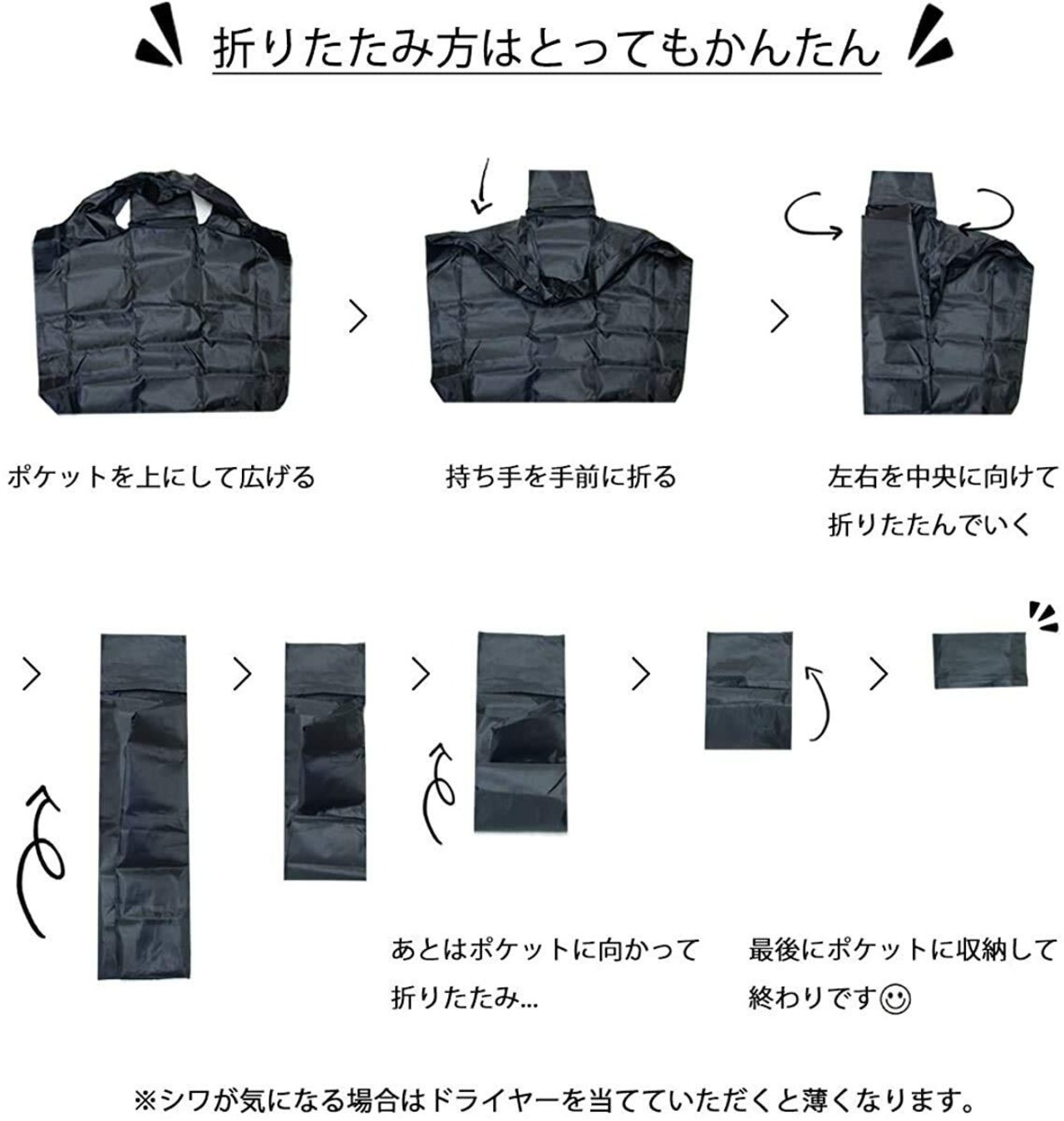 折りたたみ方はとってもかんたん

ポケットを上にして広げる

持ち手を手前に折る

左右を中央に向けて折りたたんでいく

あとはポケットに向かって折りたたみ...

最後にポケットに収納して終わりです☺

※シワが気になる場合はドライヤーを当てていただくと薄くなります。