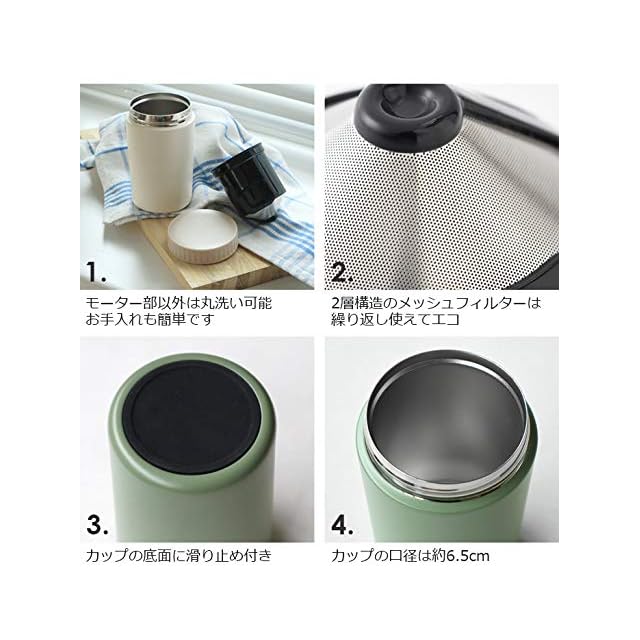 1.

モーター部以外は丸洗い可能
お手入れも簡単です

2.

2層構造のメッシュフィルターは
繰り返し使えてエコ

3.

カップの底面に滑り止め付き

4.

カップの口径は約6.5cm