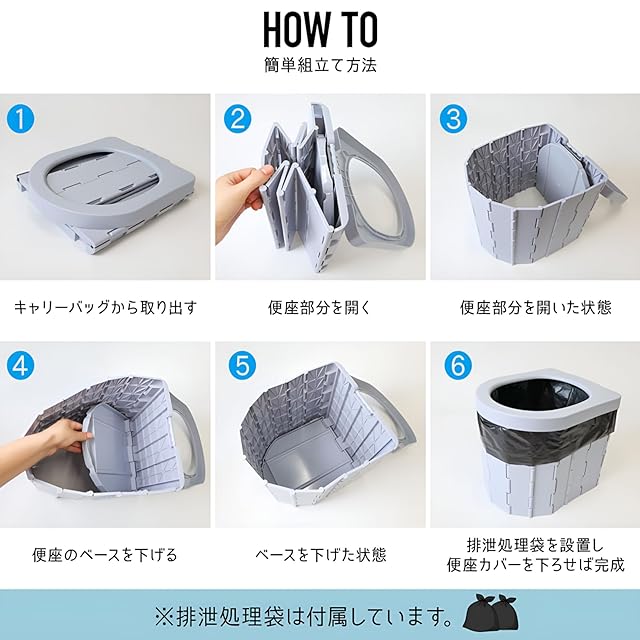 HOW TO
簡単組立て方法

1
キャリーバッグから取り出す

2
便座部分を開く

3
便座部分を開いた状態

4
便座のベースを下げる

5
ベースを下げた状態

6
排泄処理袋を設置し
便座カバーを下ろせば完成

※排泄処理袋は付属しています。