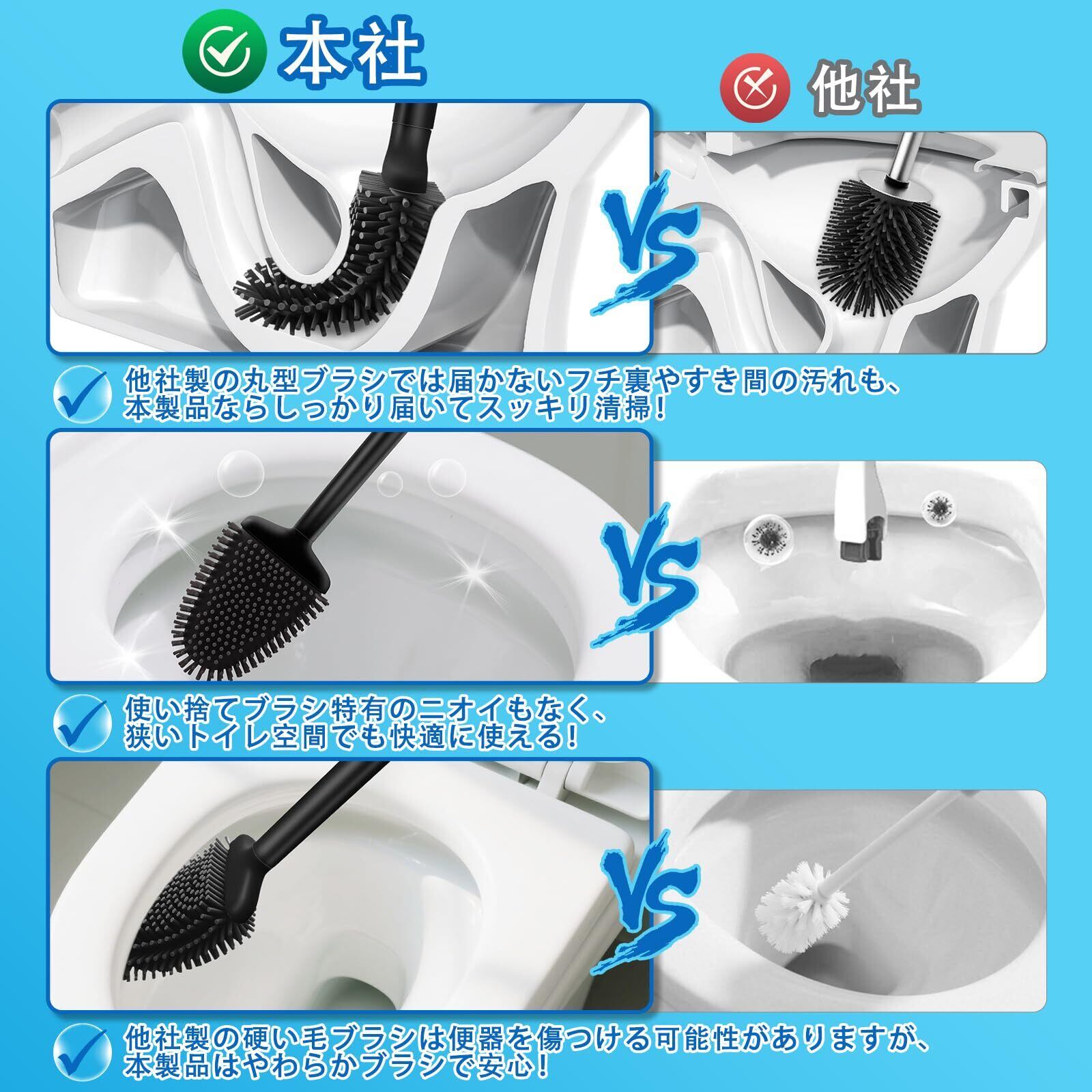 本社

他社

VS

他社製の丸型ブラシでは届かないフチ裏やすき間の汚れも、本製品ならしっかり届いてスッキリ清掃！

VS

使い捨てブラシ特有のニオイもなく、狭いトイレ空間でも快適に使える！

VS

他社製の硬い毛ブラシは便器を傷つける可能性がありますが、本製品はやわらかブラシで安心！