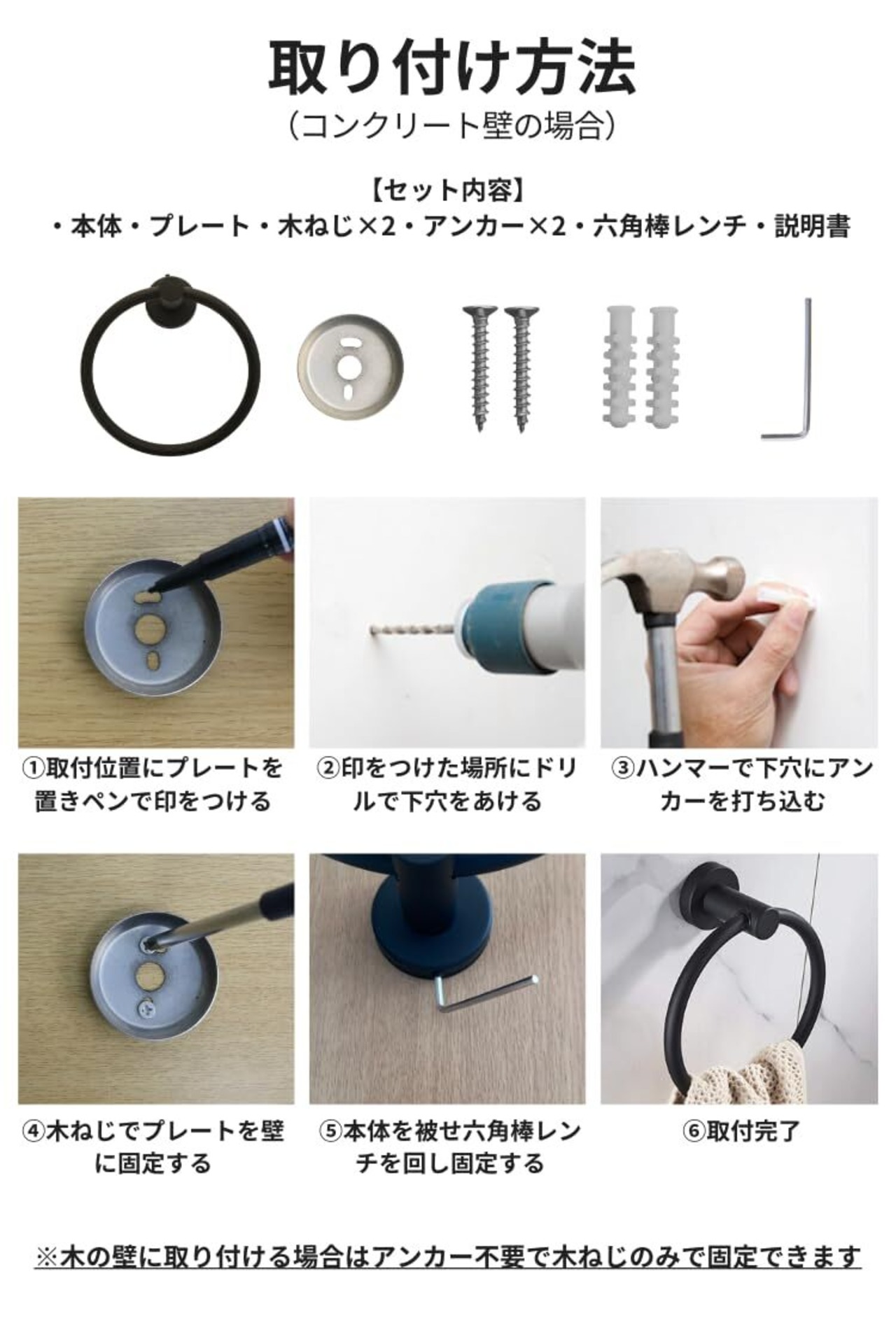 取り付け方法
（コンクリート壁の場合）

【セット内容】
・本体・プレート・木ねじ×2・アンカー×2・六角棒レンチ・説明書

①取付位置にプレートを置きペンで印をつける

②印をつけた場所にドリルで下穴をあける

③ハンマーで下穴にアンカーを打ち込む

④木ねじでプレートを壁に固定する

⑤本体を被せ六角棒レンチを回し固定する

⑥取付完了

※木の壁に取り付ける場合はアンカー不要で木ねじのみで固定できます