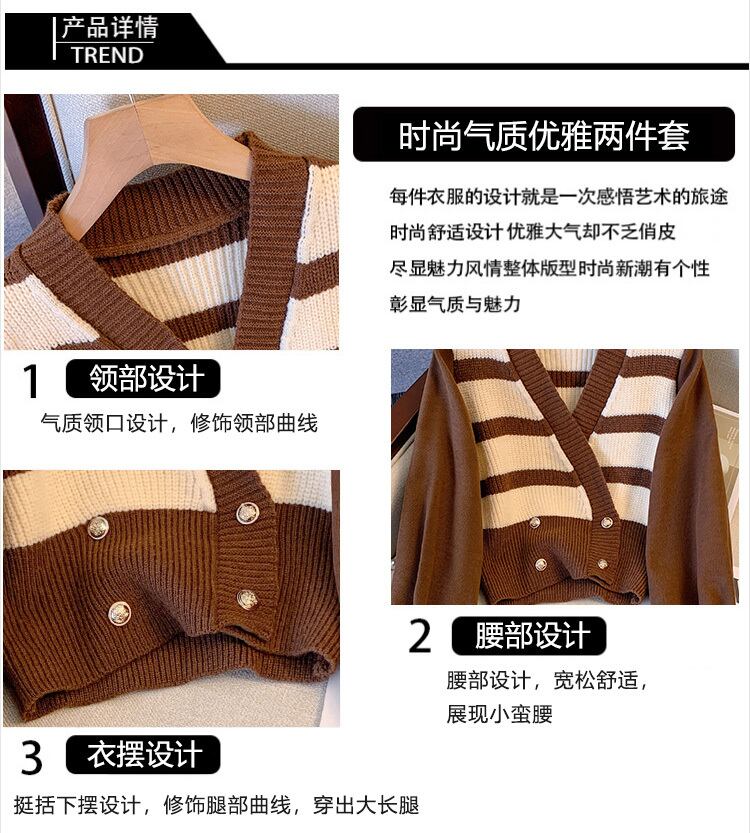 产品详情
TREND

时尚气质优雅两件套

每件衣服的设计就是一次感悟艺术的旅途
时尚舒适设计 优雅大气却不乏俏皮
尽显魅力风情整体版型时尚新潮有个性
彰显气质与魅力

1 领部设计
气质领口设计，修饰领部曲线

2 腰部设计
腰部设计，宽松舒适，
展现小蛮腰

3 衣摆设计
挺括下摆设计，修饰腿部曲线，穿出大长腿