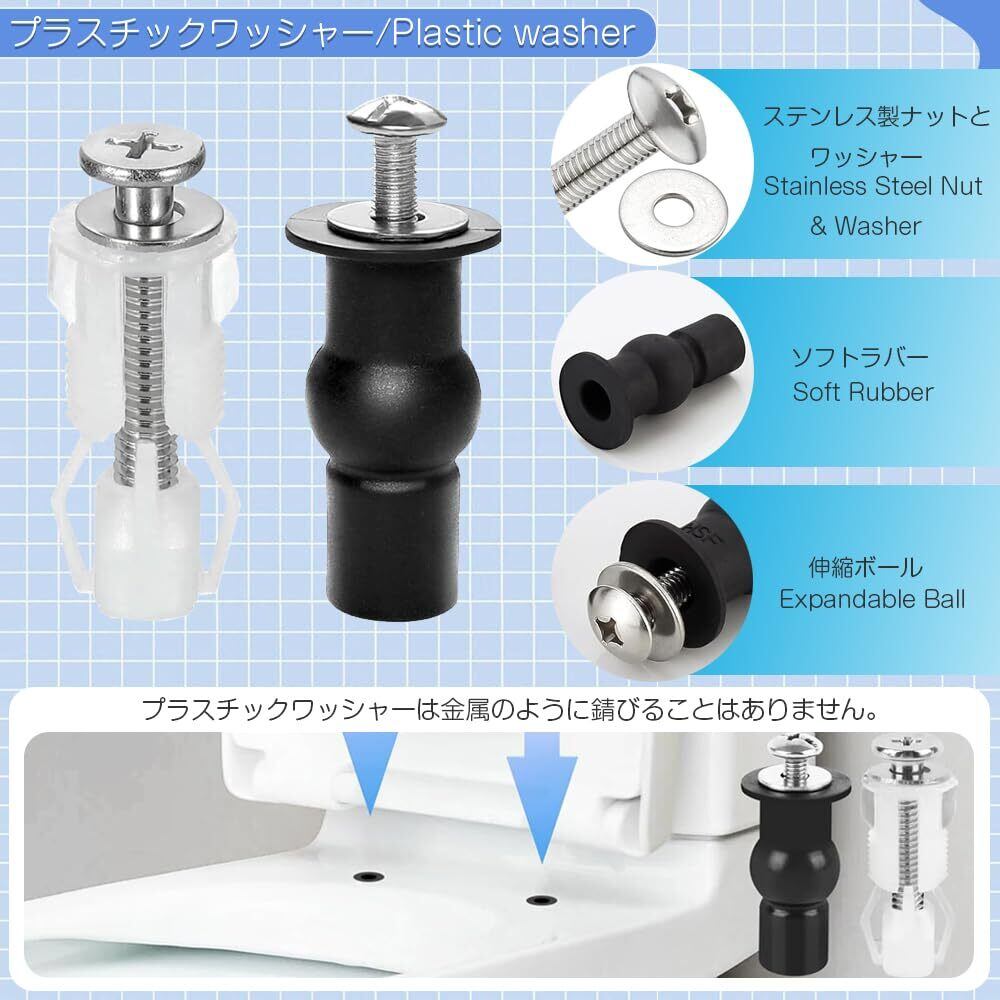 プラスチックワッシャー/Plastic washer

ステンレス製ナットとワッシャー
Stainless Steel Nut & Washer

ソフトラバー
Soft Rubber

伸縮ボール
Expandable Ball

プラスチックワッシャーは金属のように錆びることはありません。