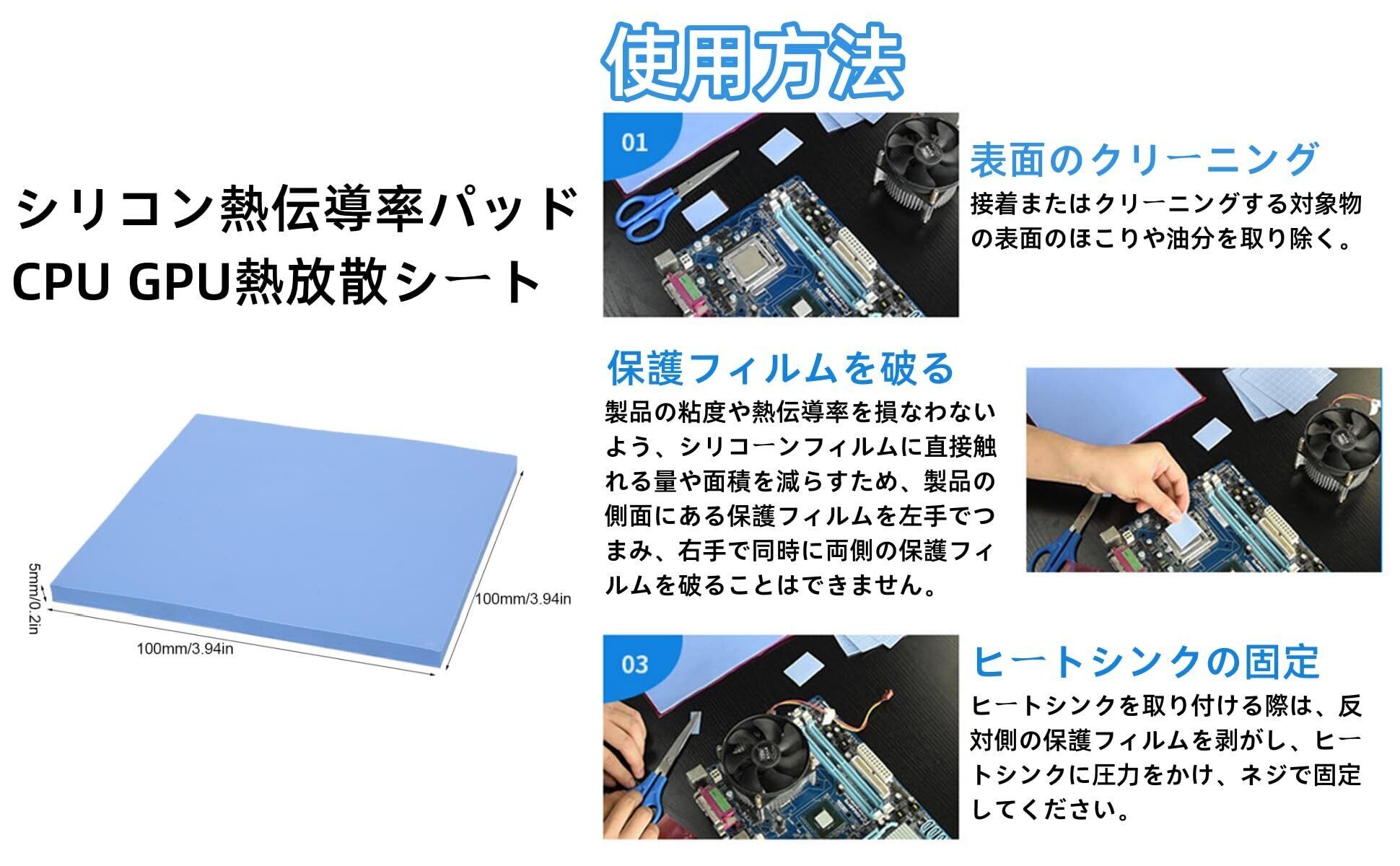 シリコン熱伝導率パッド
CPU GPU熱放散シート

5mm/0.2in

100mm/3.94in

100mm/3.94in

使用方法

01

表面のクリーニング
接着またはクリーニングする対象物の表面のほこりや油分を取り除く。

保護フィルムを破る
製品の粘度や熱伝導率を損なわないよう、シリコーンフィルムに直接触れる量や面積を減らすため、製品の側面にある保護フィルムを左手でつまみ、右手で同時に両側の保護フィルムを破ることはできません。

03

ヒートシンクの固定
ヒートシンクを取り付ける際は、反対側の保護フィルムを剥がし、ヒートシンクに圧力をかけ、ネジで固定してください。