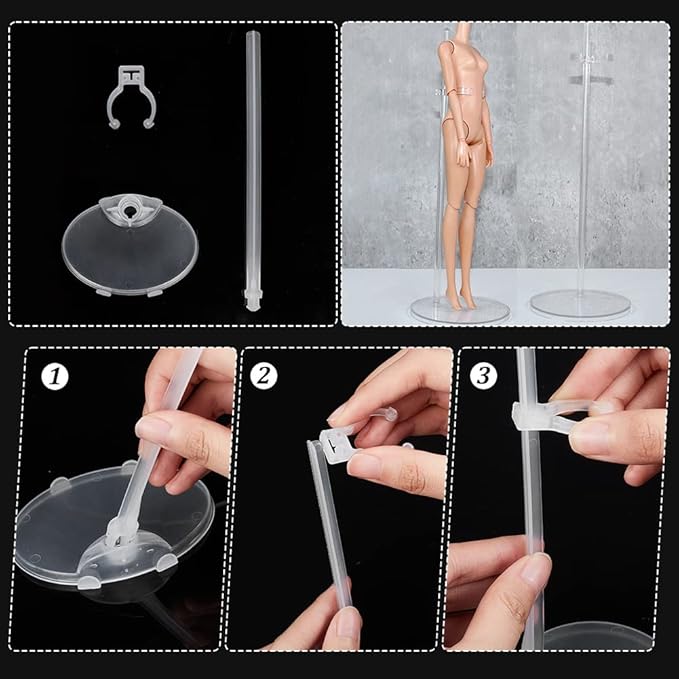 1

2

3